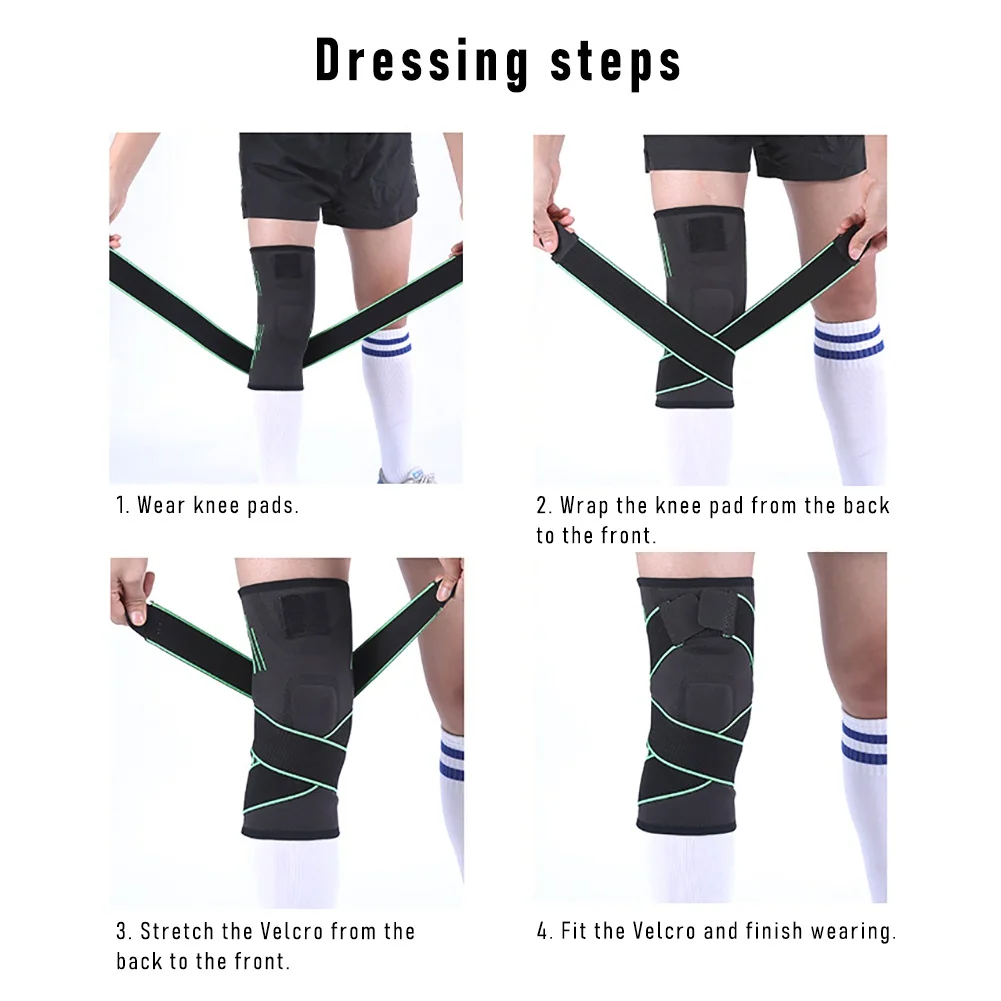 Dressing steps

1. Wear knee pads.

2. Wrap the knee pad from the back to the front.

3. Stretch the Velcro from the back to the front.

4. Fit the Velcro and finish wearing.