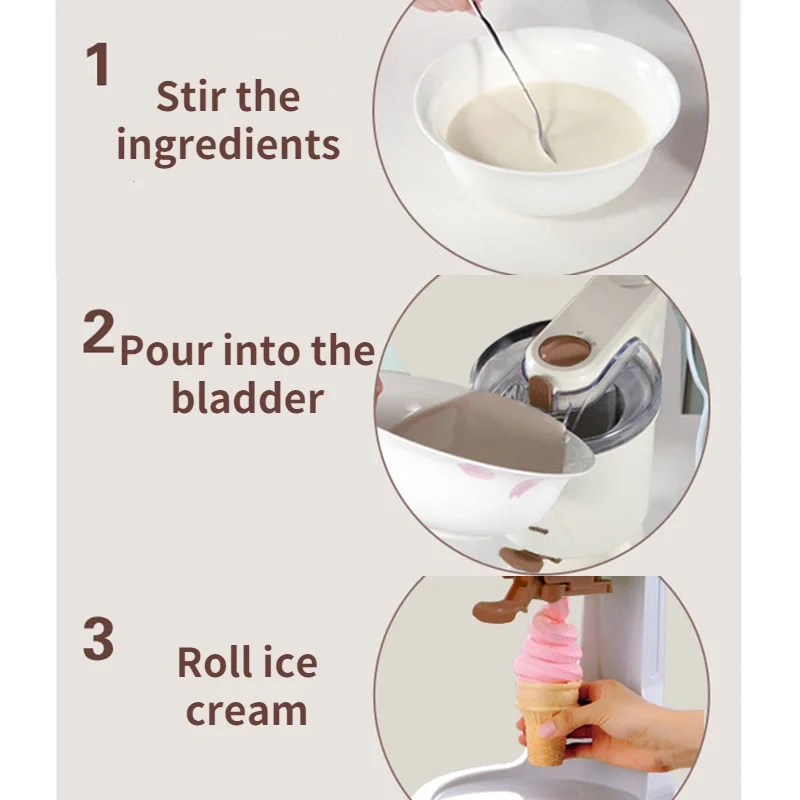 1
Stir the ingredients

2
Pour into the bladder

3
Roll ice cream