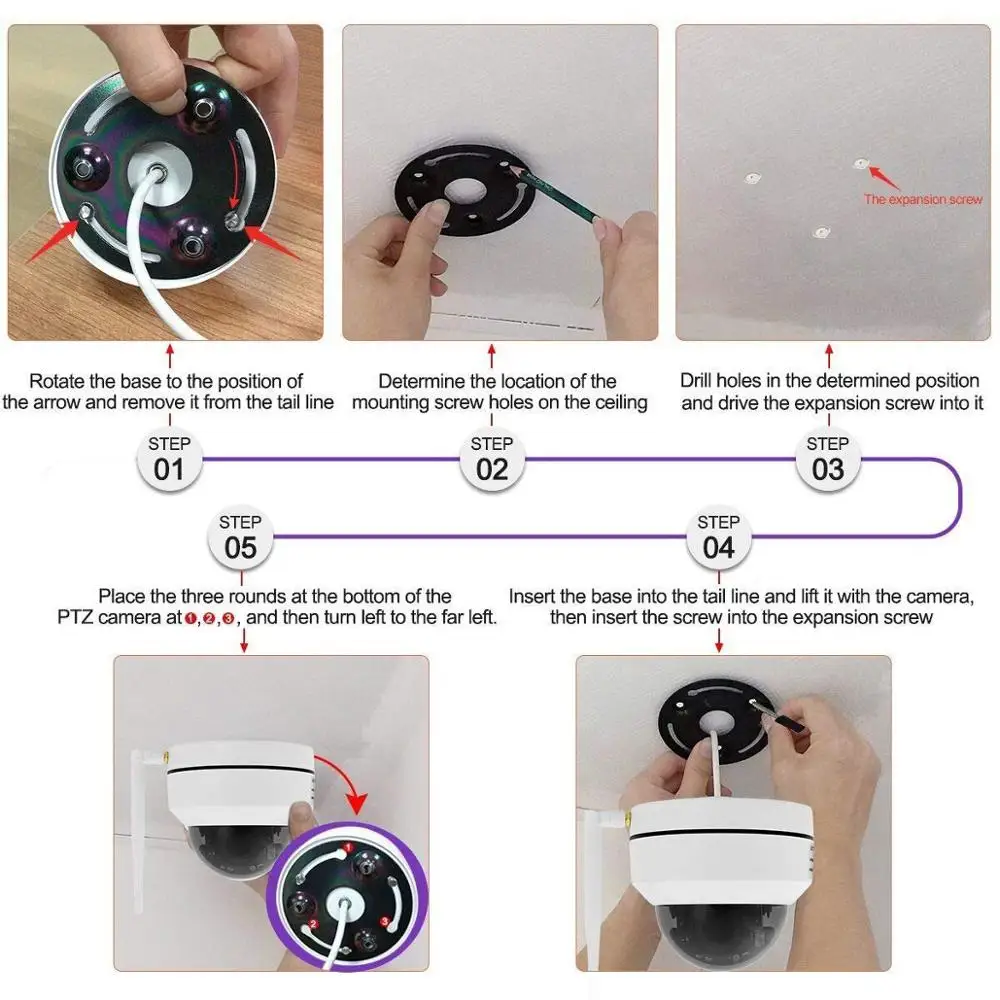 The expansion screw

Rotate the base to the position of the arrow and remove it from the tail line

Determine the location of the mounting screw holes on the ceiling

Drill holes in the determined position and drive the expansion screw into it

STEP 01

STEP 02

STEP 03

STEP 05

STEP 04

Place the three rounds at the bottom of the PTZ camera at ❶,❷,❸, and then turn left to the far left.

Insert the base into the tail line and lift it with the camera, then insert the screw into the expansion screw

1
2
3