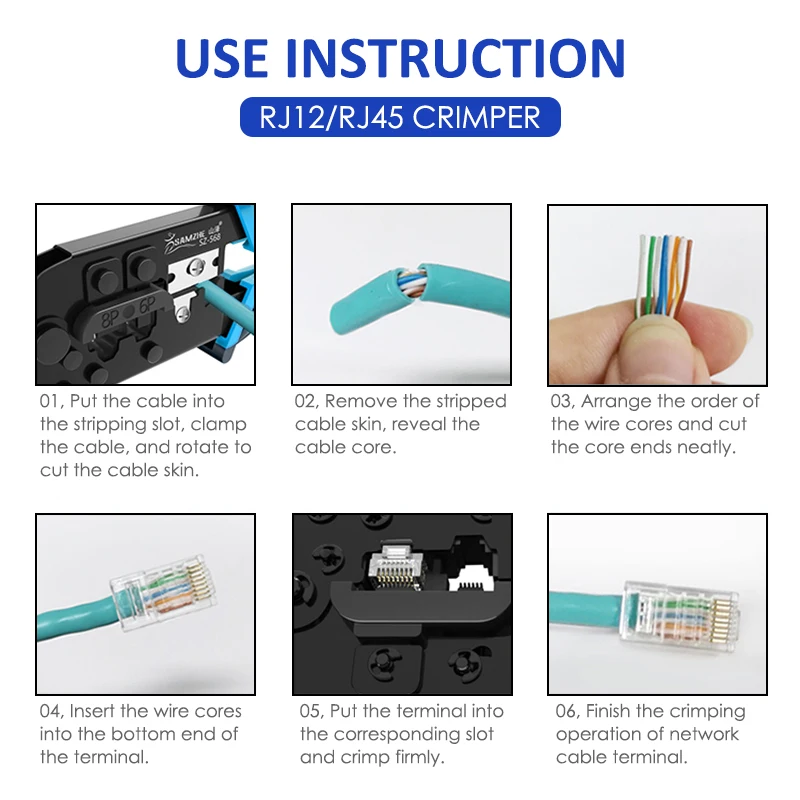 USE INSTRUCTION

RJ12/RJ45 CRIMPER

SAMZHE SZ-568

8P 6P

01, Put the cable into the stripping slot, clamp the cable, and rotate to cut the cable skin.

02, Remove the stripped cable skin, reveal the cable core.

03, Arrange the order of the wire cores and cut the core ends neatly.

04, Insert the wire cores into the bottom end of the terminal.

05, Put the terminal into the corresponding slot and crimp firmly.

06, Finish the crimping operation of network cable terminal.