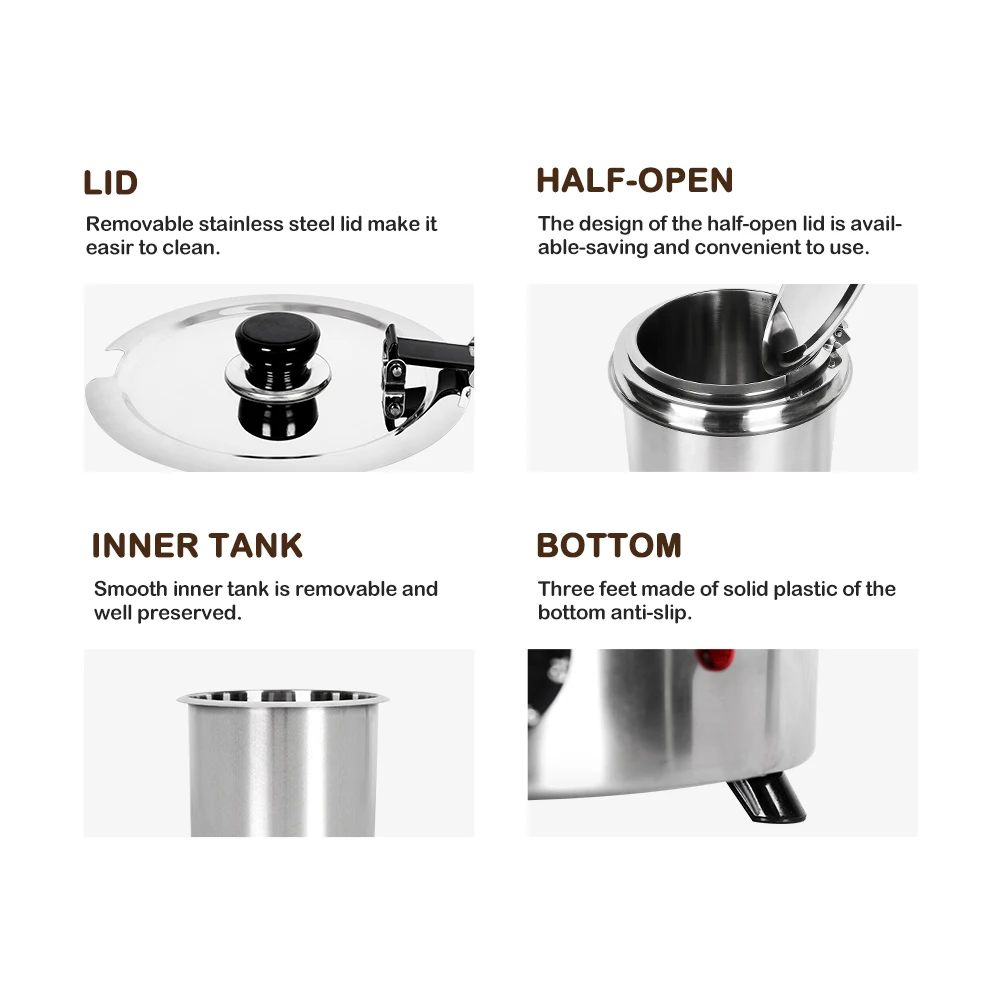 LID

Removable stainless steel lid make it easir to clean.

HALF-OPEN

The design of the half-open lid is available-saving and convenient to use.

INNER TANK

Smooth inner tank is removable and well preserved.

BOTTOM

Three feet made of solid plastic of the bottom anti-slip.