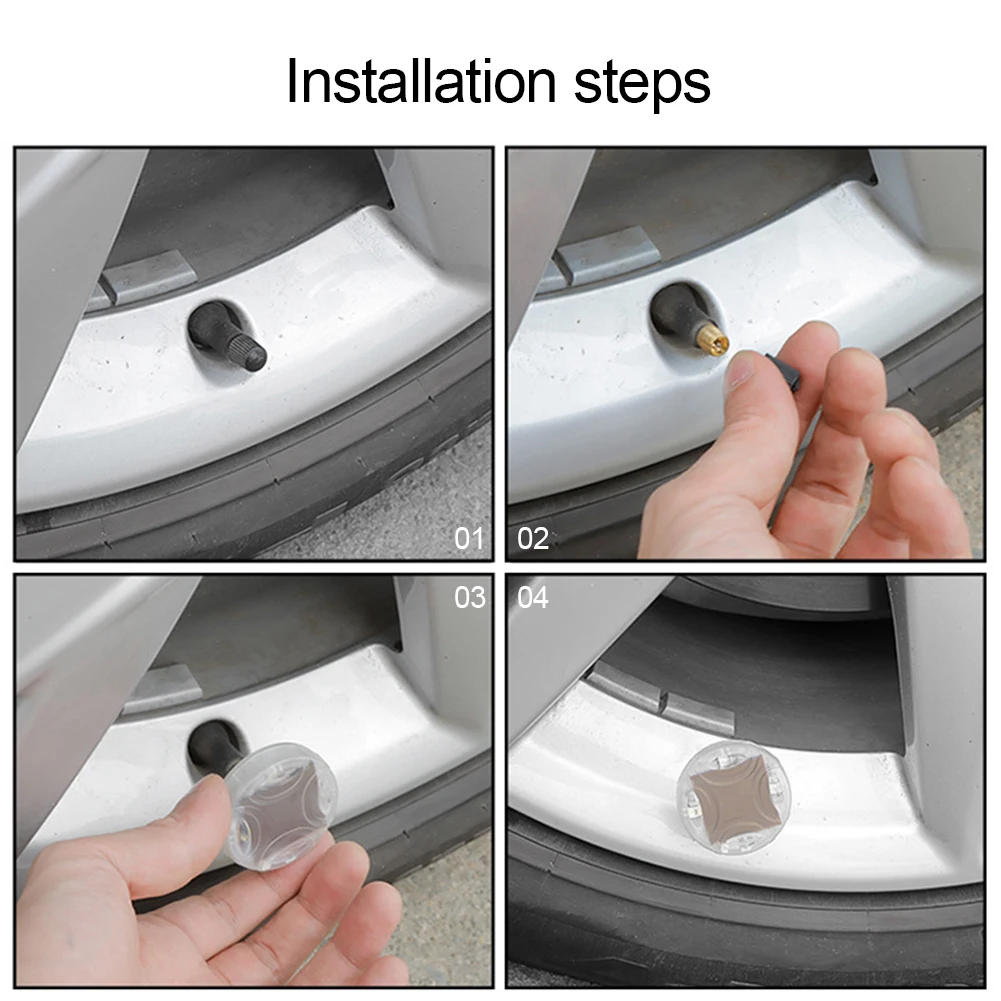 Installation steps

01

02

03

04