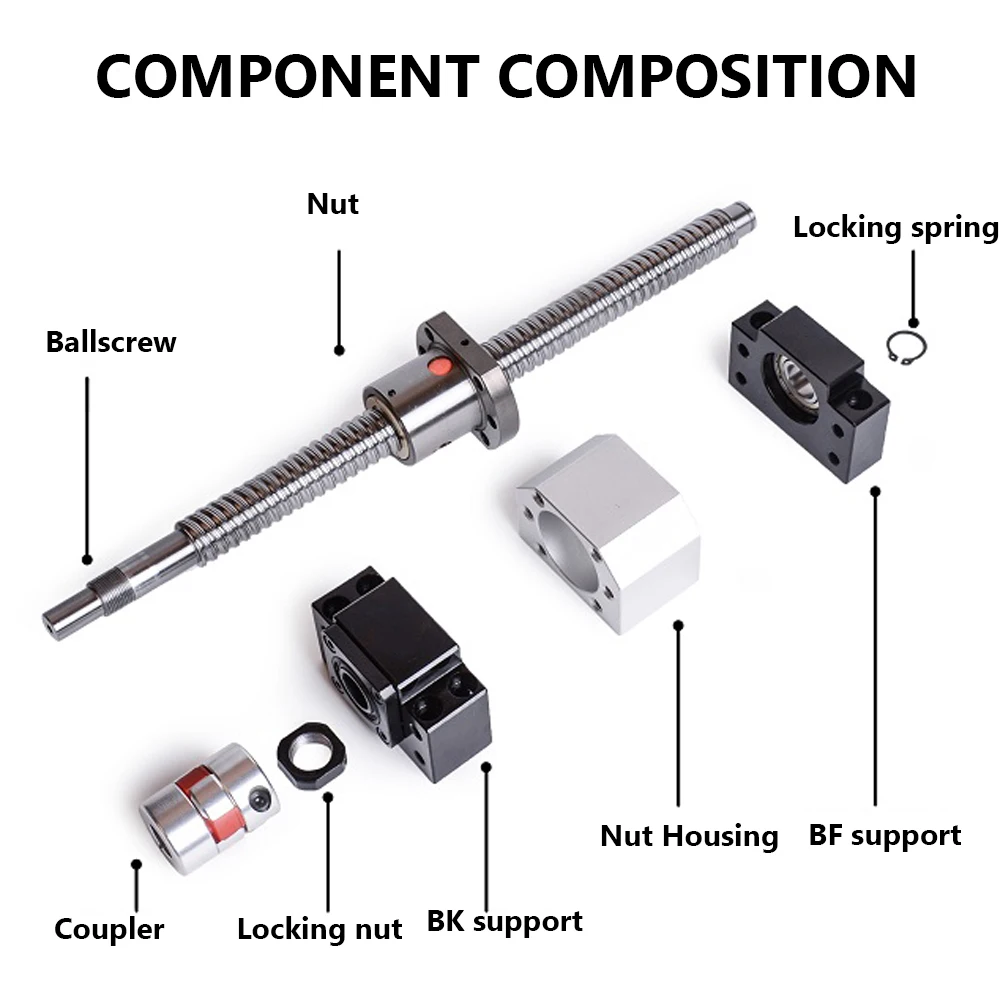 COMPONENT COMPOSITION

Nut

Locking spring

Ballscrew

Nut Housing

BF support

Coupler

Locking nut

BK support