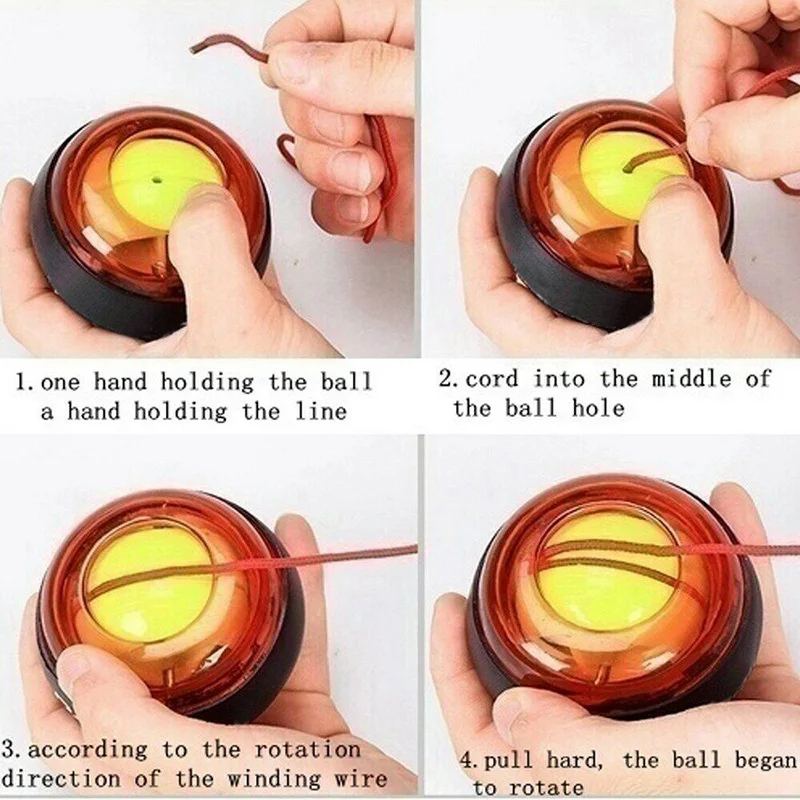 1. one hand holding the ball a hand holding the line

2. cord into the middle of the ball hole

3. according to the rotation direction of the winding wire

4. pull hard, the ball began to rotate