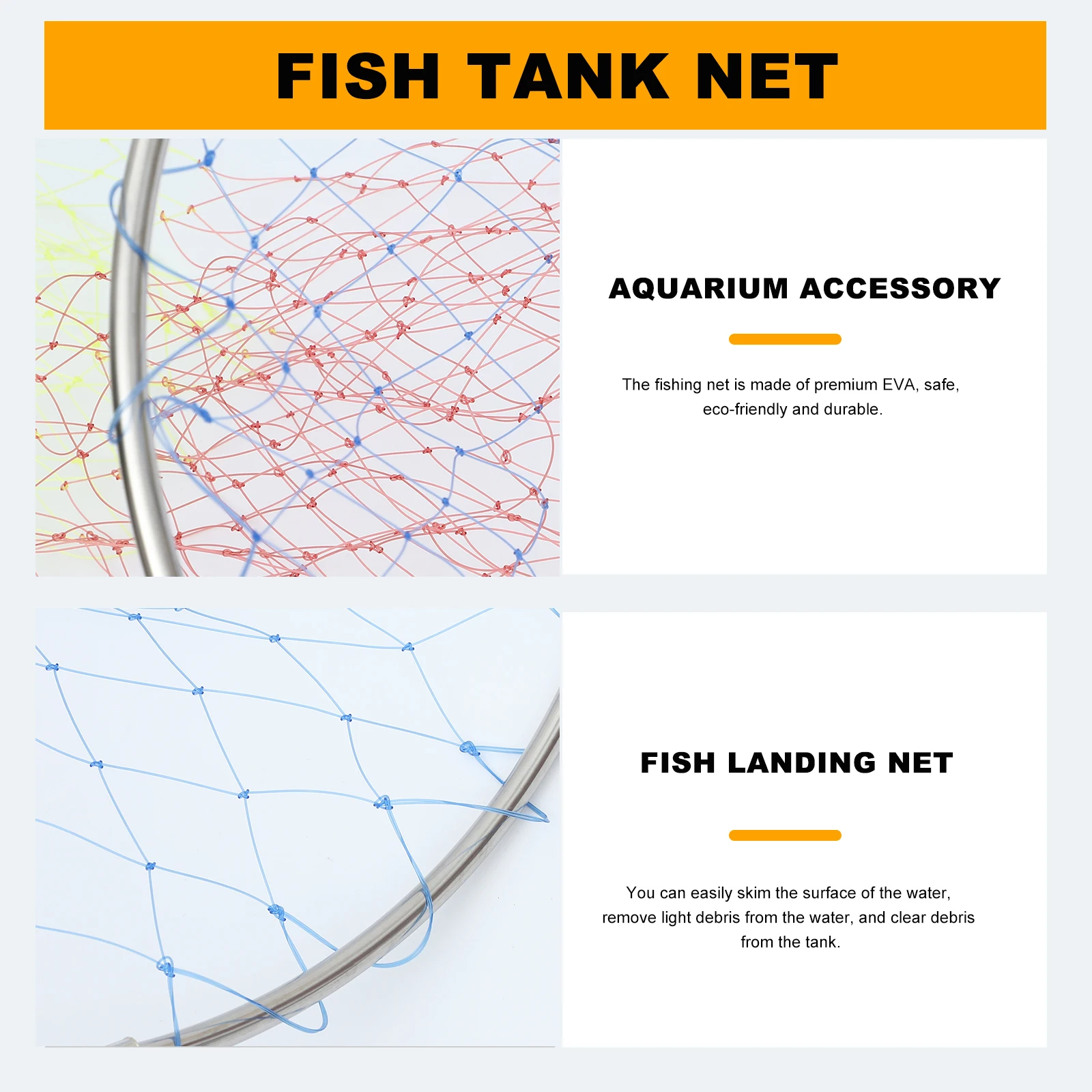 FISH TANK NET

AQUARIUM ACCESSORY

The fishing net is made of premium EVA, safe, eco-friendly and durable.

FISH LANDING NET

You can easily skim the surface of the water, remove light debris from the water, and clear debris from the tank.