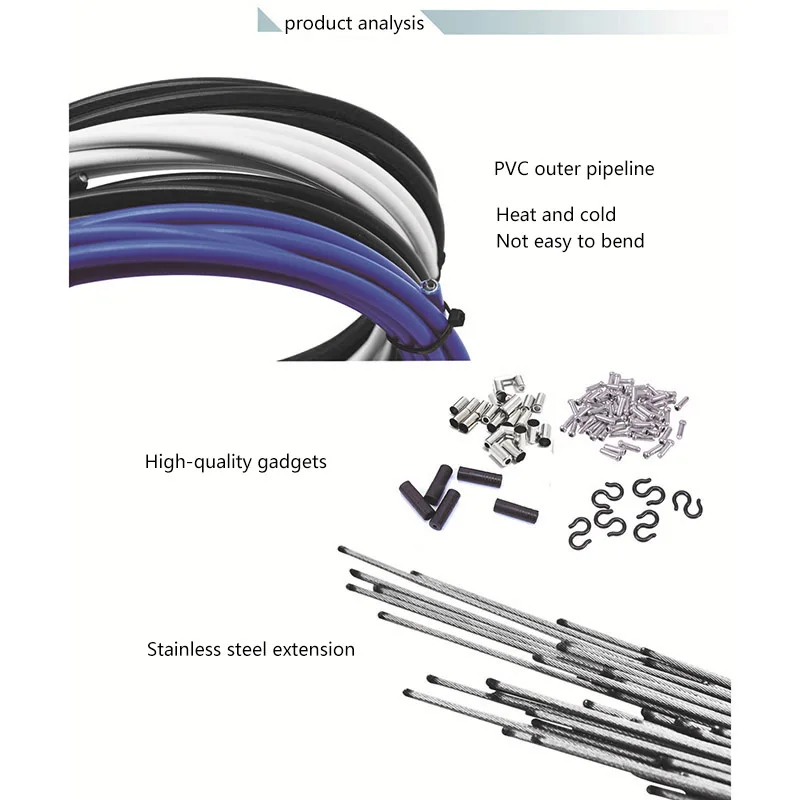 product analysis

PVC outer pipeline

Heat and cold
Not easy to bend

High-quality gadgets

Stainless steel extension