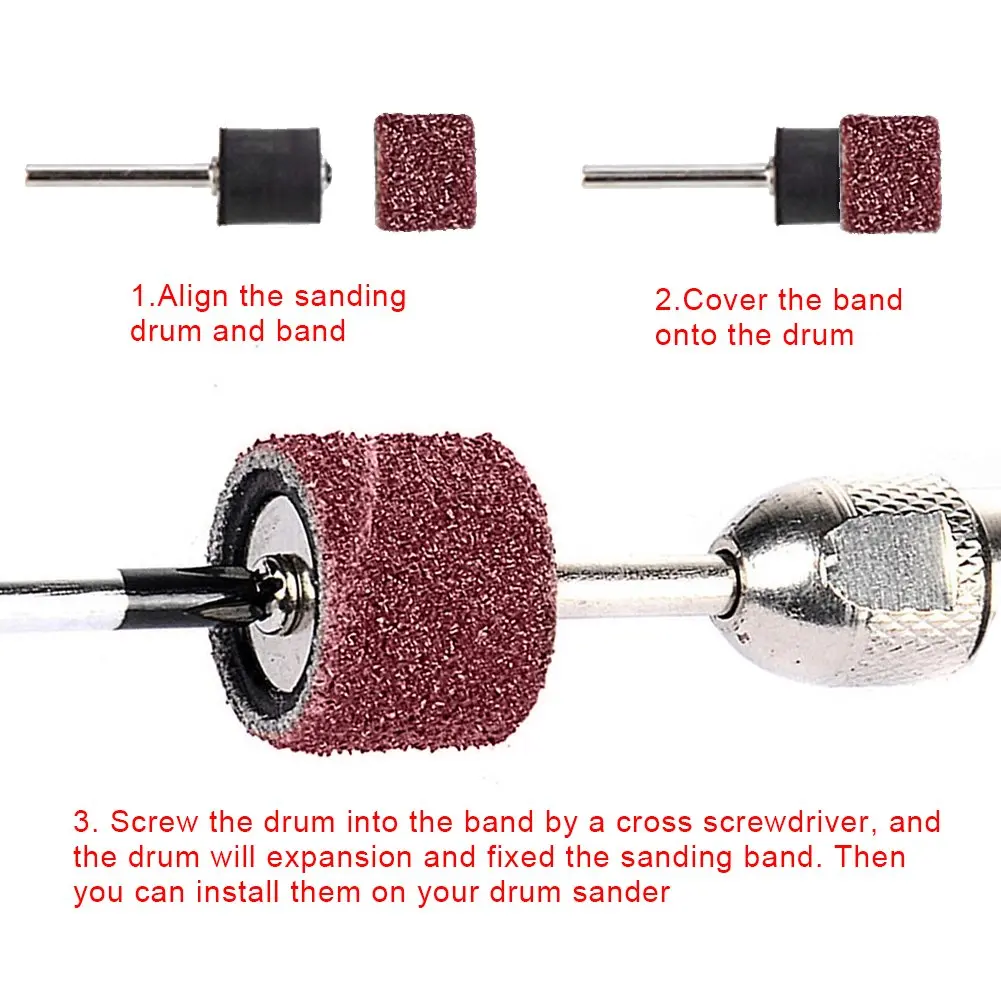 1.Align the sanding drum and band

2.Cover the band onto the drum

3. Screw the drum into the band by a cross screwdriver, and the drum will expansion and fixed the sanding band. Then you can install them on your drum sander