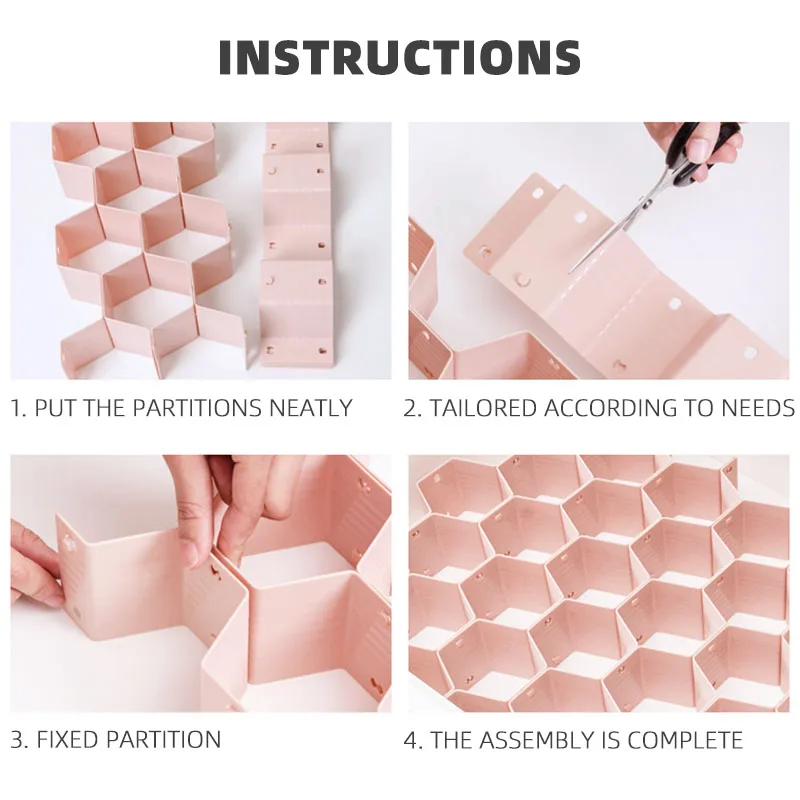 INSTRUCTIONS

1. PUT THE PARTITIONS NEATLY

2. TAILORED ACCORDING TO NEEDS

3. FIXED PARTITION

4. THE ASSEMBLY IS COMPLETE