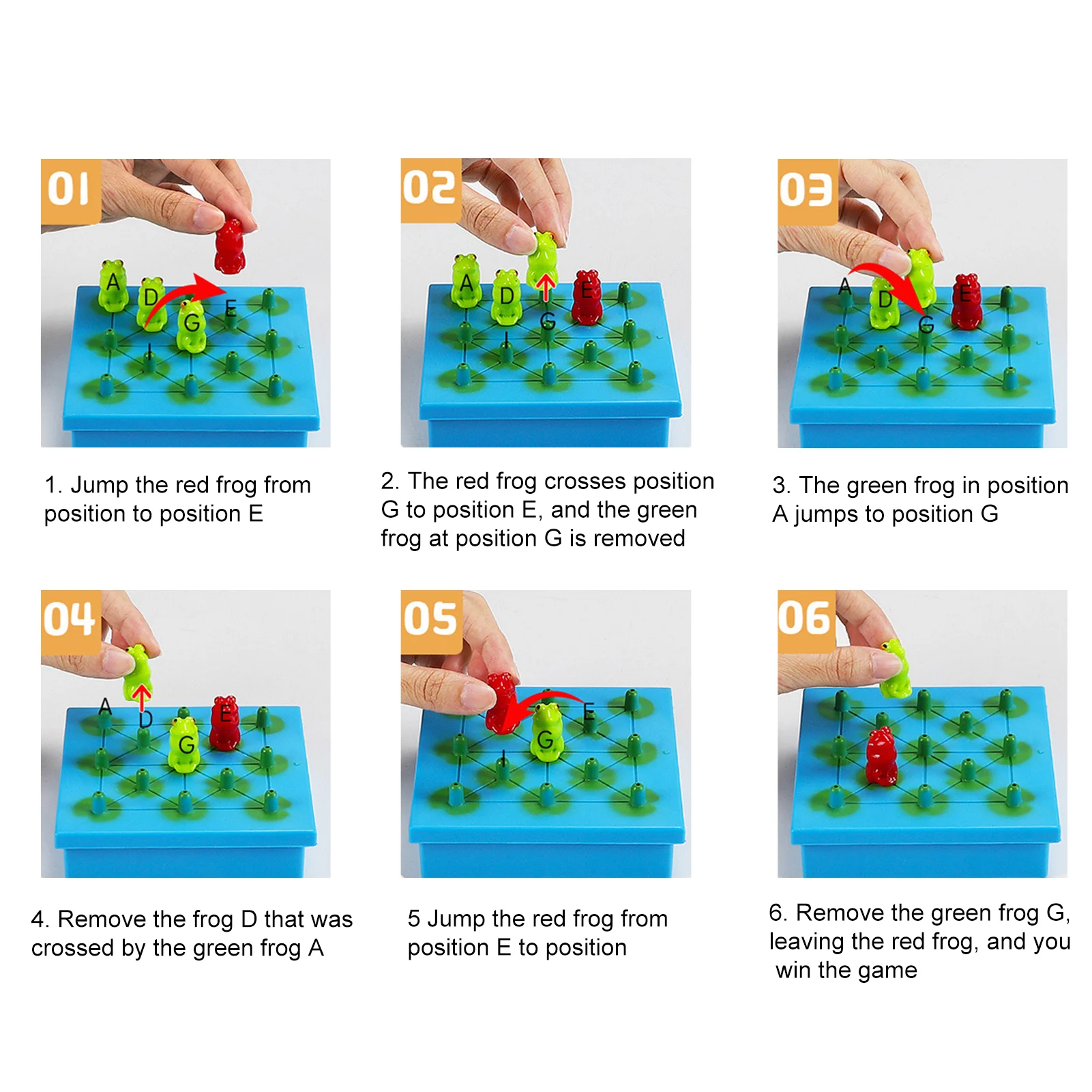 01

A
D
G
E
I

1. Jump the red frog from position to position E

02

A
D
G
E
I

2. The red frog crosses position G to position E, and the green frog at position G is removed

03

A
D
G
E

3. The green frog in position A jumps to position G

04

A
D
G
E

4. Remove the frog D that was crossed by the green frog A

05

G
E
I

5 Jump the red frog from position E to position

06

6. Remove the green frog G, leaving the red frog, and you win the game