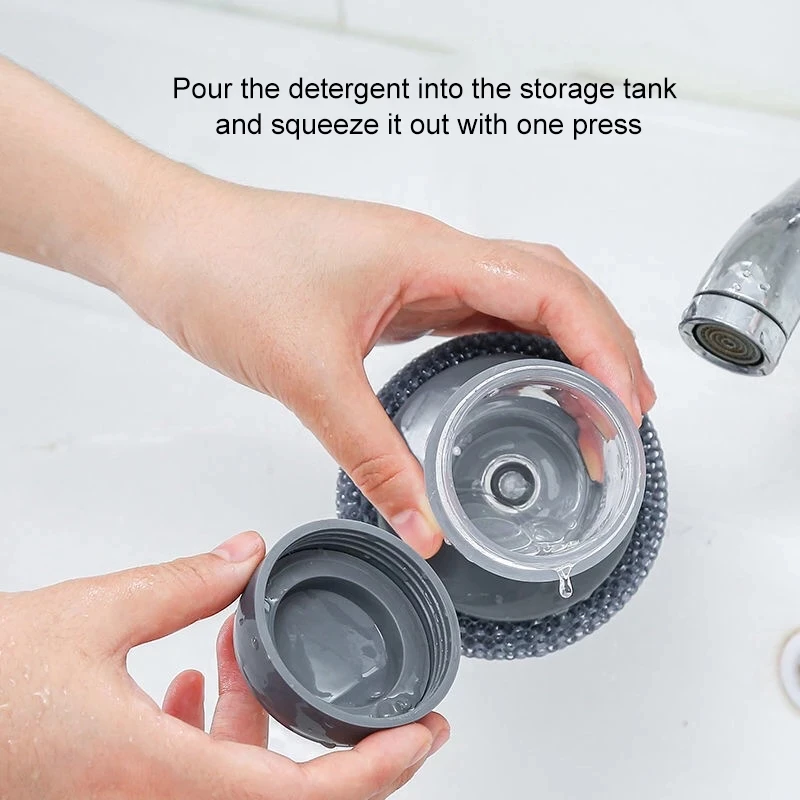 Pour the detergent into the storage tank and squeeze it out with one press