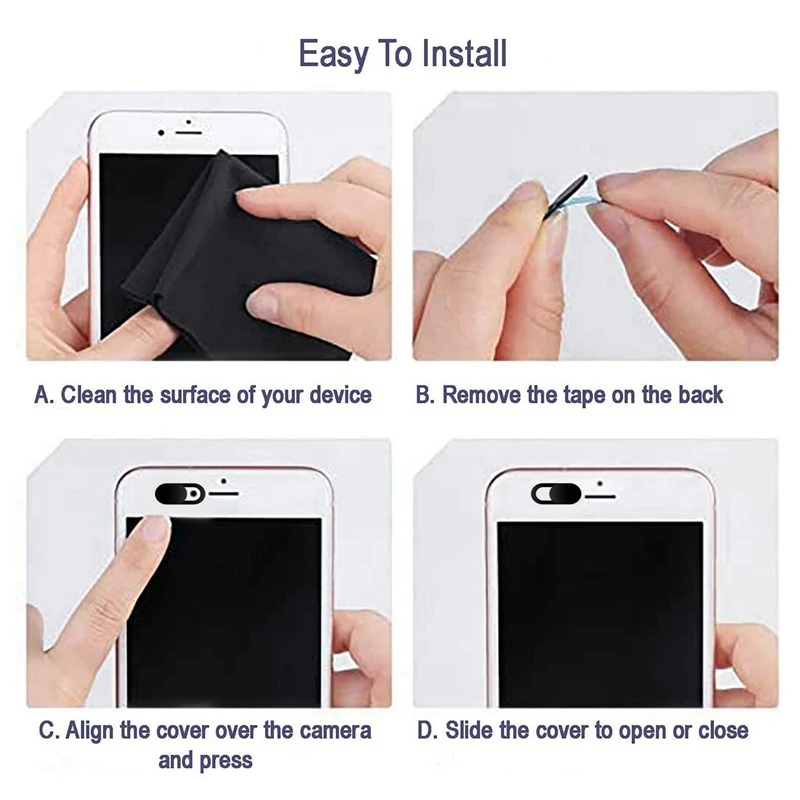 Easy To Install

A. Clean the surface of your device

B. Remove the tape on the back

C. Align the cover over the camera and press

D. Slide the cover to open or close