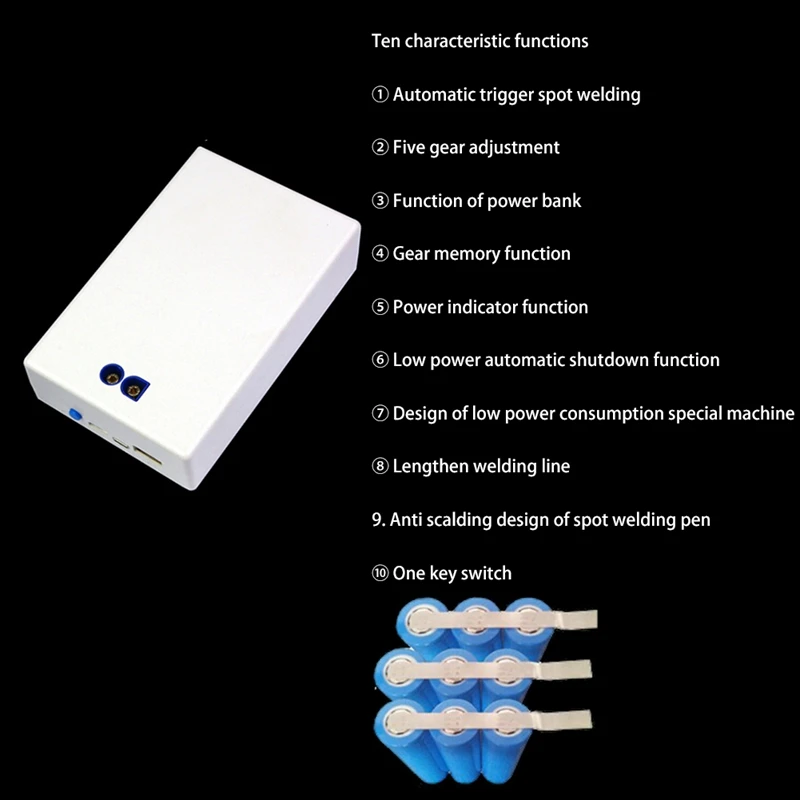 Ten characteristic functions

① Automatic trigger spot welding

② Five gear adjustment

③ Function of power bank

④ Gear memory function

⑤ Power indicator function

⑥ Low power automatic shutdown function

⑦ Design of low power consumption special machine

⑧ Lengthen welding line

9. Anti scalding design of spot welding pen

⑩ One key switch