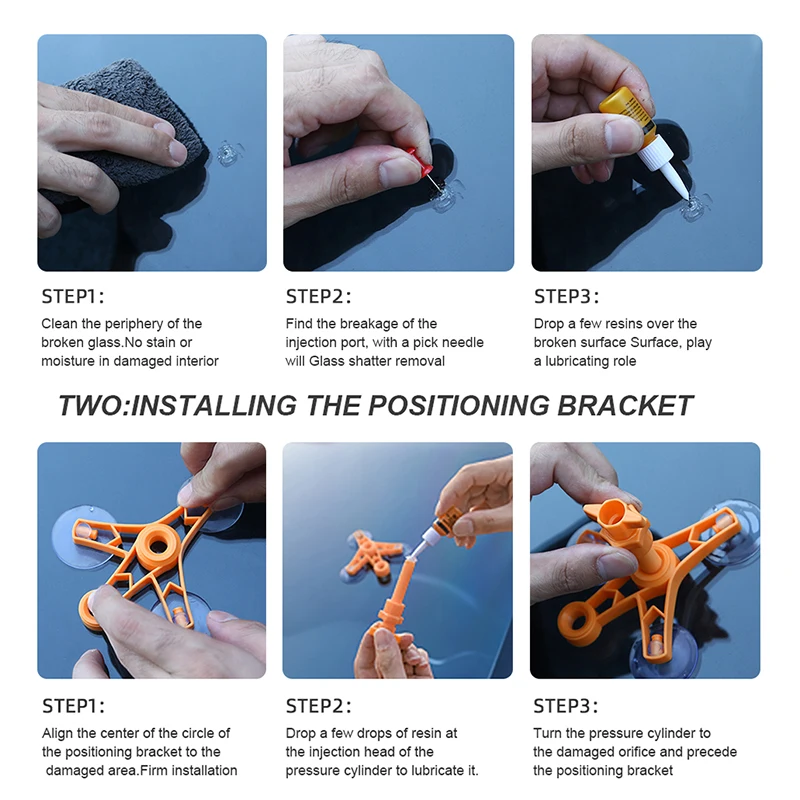 STEP1:

Clean the periphery of the broken glass.No stain or moisture in damaged interior

STEP2:

Find the breakage of the injection port, with a pick needle will Glass shatter removal

STEP3:

Drop a few resins over the broken surface Surface, play a lubricating role

TWO:INSTALLING THE POSITIONING BRACKET

STEP1:

Align the center of the circle of the positioning bracket to the damaged area.Firm installation

STEP2:

Drop a few drops of resin at the injection head of the pressure cylinder to lubricate it.

STEP3:

Turn the pressure cylinder to the damaged orifice and precede the positioning bracket