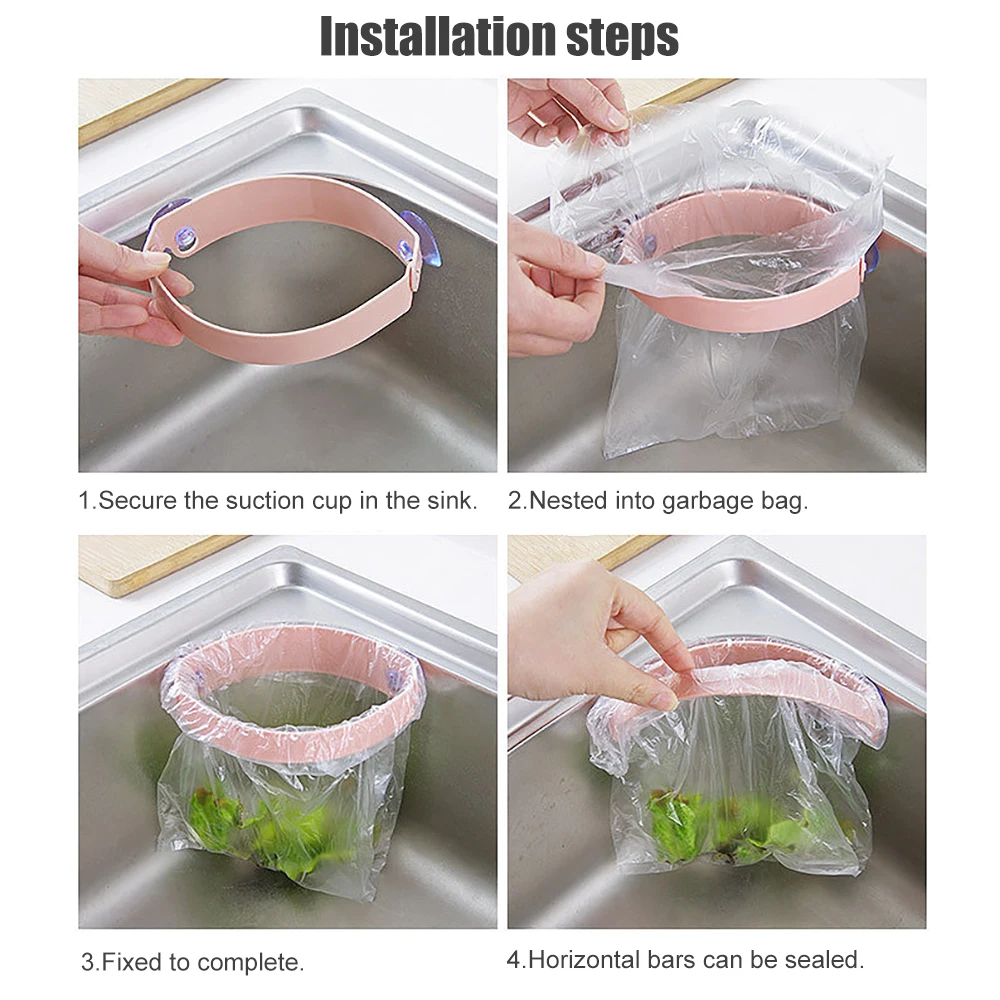 Installation steps

1.Secure the suction cup in the sink.

2.Nested into garbage bag.

3.Fixed to complete.

4.Horizontal bars can be sealed.