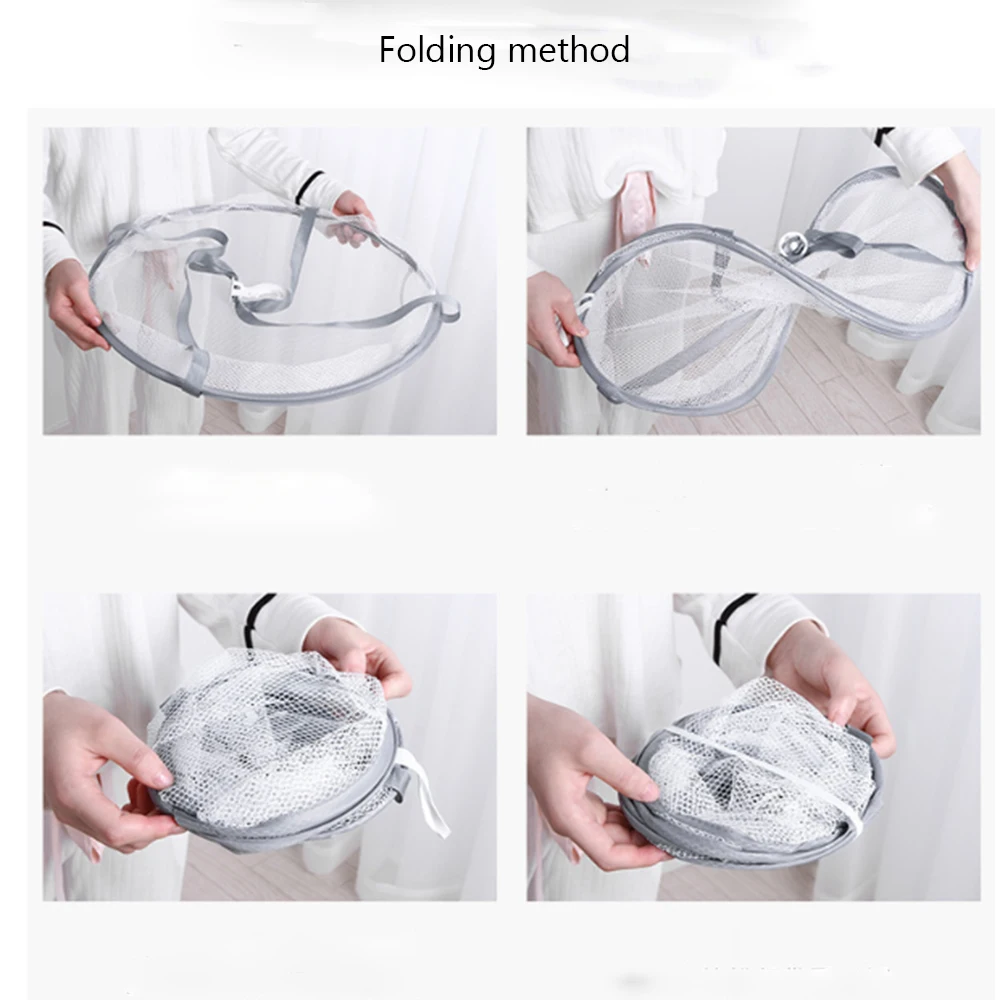 Folding method