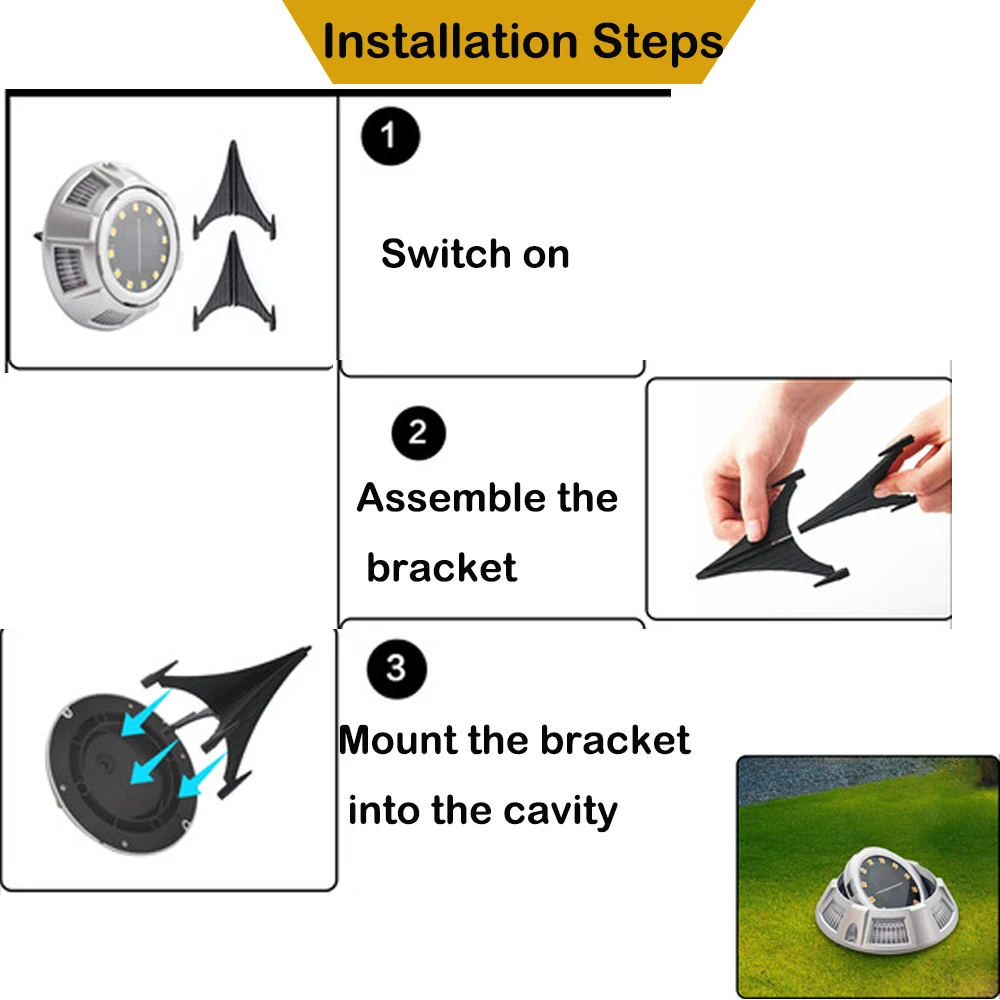 Installation Steps

1

Switch on

2

Assemble the bracket

3

Mount the bracket into the cavity