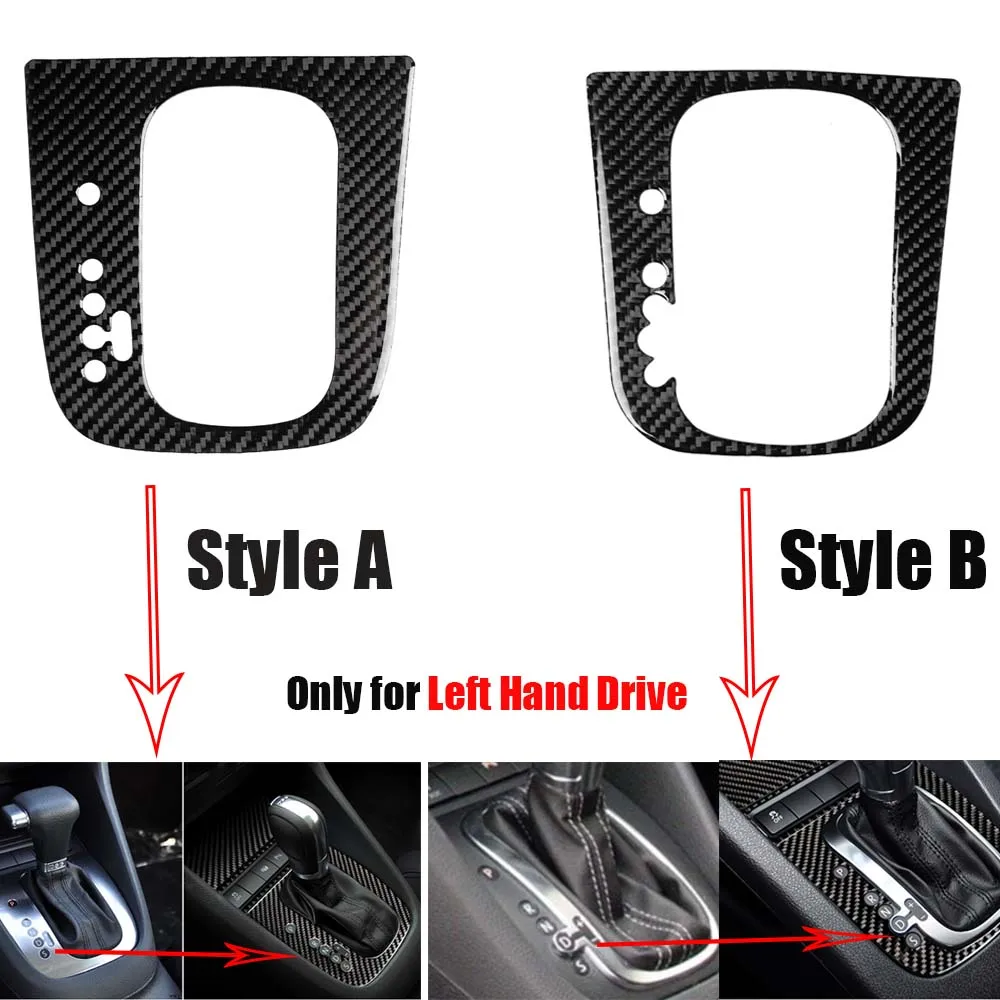 Style A

Style B

Only for Left Hand Drive