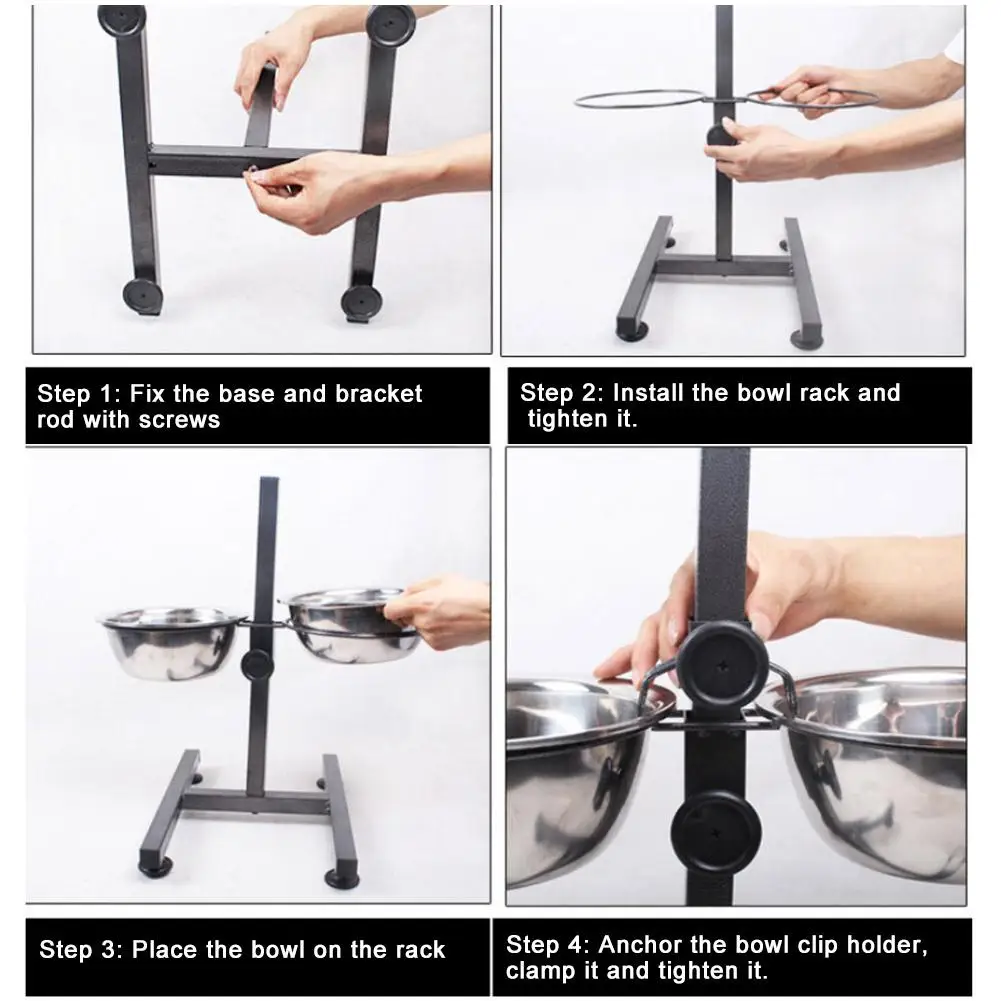 Step 1: Fix the base and bracket rod with screws

Step 2: Install the bowl rack and tighten it.

Step 3: Place the bowl on the rack

Step 4: Anchor the bowl clip holder, clamp it and tighten it.