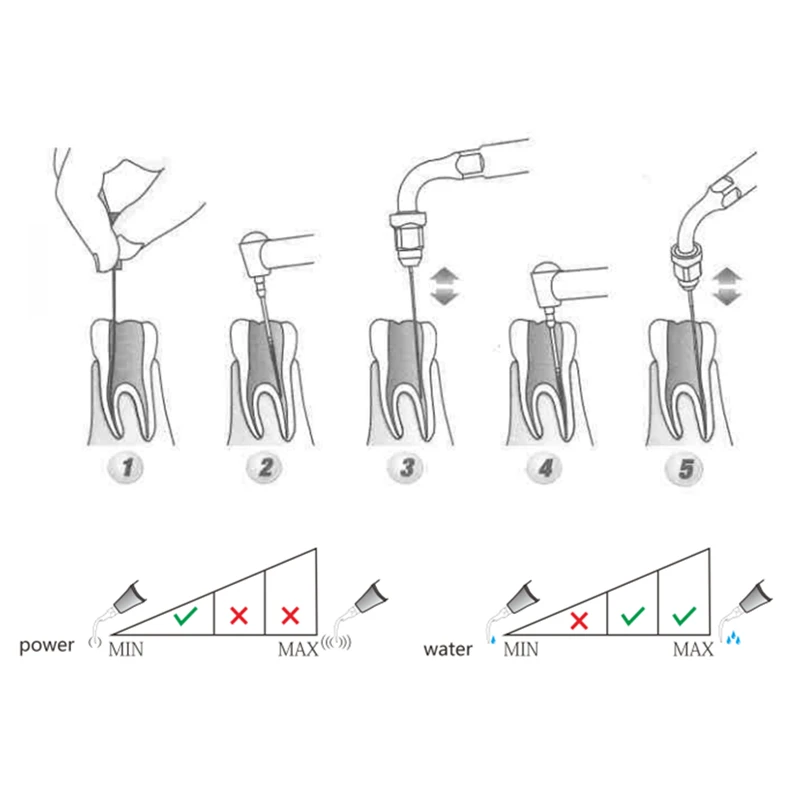 1
2
3
4
5

power MIN MAX

water MIN MAX