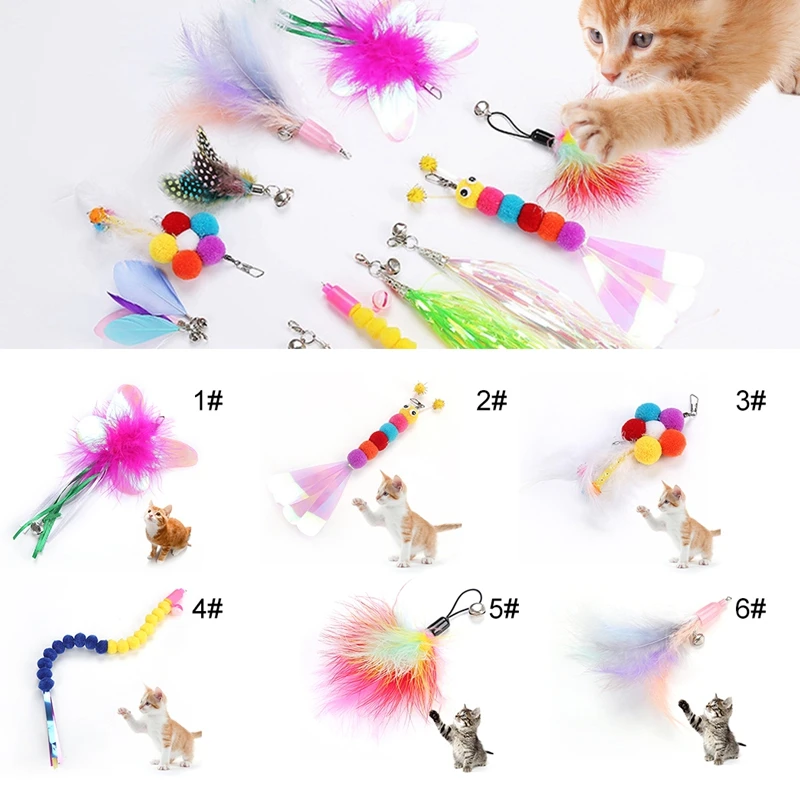 1#

2#

3#

4#

5#

6#