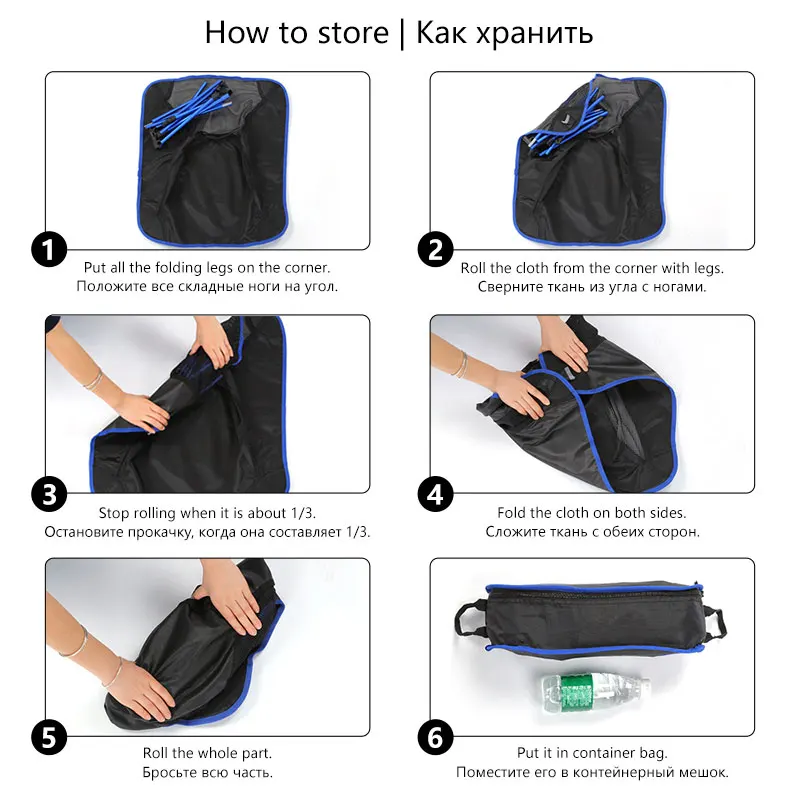 How to store | Как хранить

1
Put all the folding legs on the corner.
Положите все складные ноги на угол.

2
Roll the cloth from the corner with legs.
Сверните ткань из угла с ногами.

3
Stop rolling when it is about 1/3.
Остановите прокачку, когда она составляет 1/3.

4
Fold the cloth on both sides.
Сложите ткань с обеих сторон.

5
Roll the whole part.
Бросьте всю часть.

6
Put it in container bag.
Поместите его в контейнерный мешок.