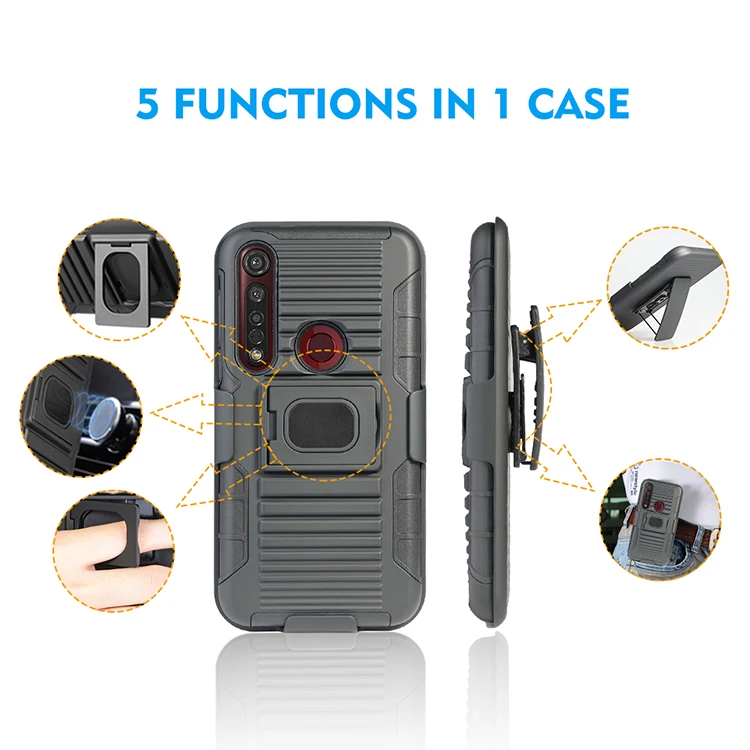 5 FUNCTIONS IN 1 CASE