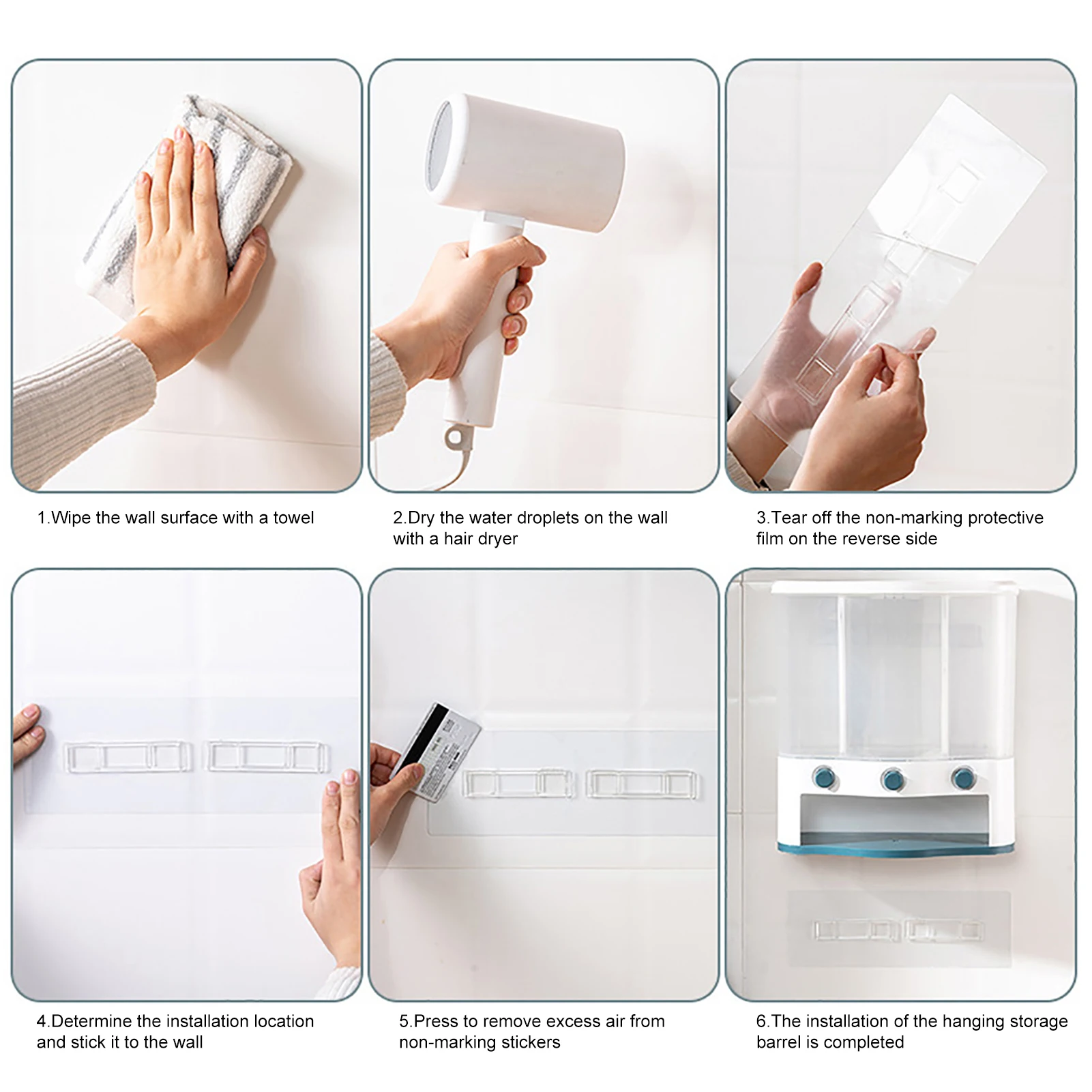 1.Wipe the wall surface with a towel

2.Dry the water droplets on the wall with a hair dryer

3.Tear off the non-marking protective film on the reverse side

4.Determine the installation location and stick it to the wall

5.Press to remove excess air from non-marking stickers

6.The installation of the hanging storage barrel is completed