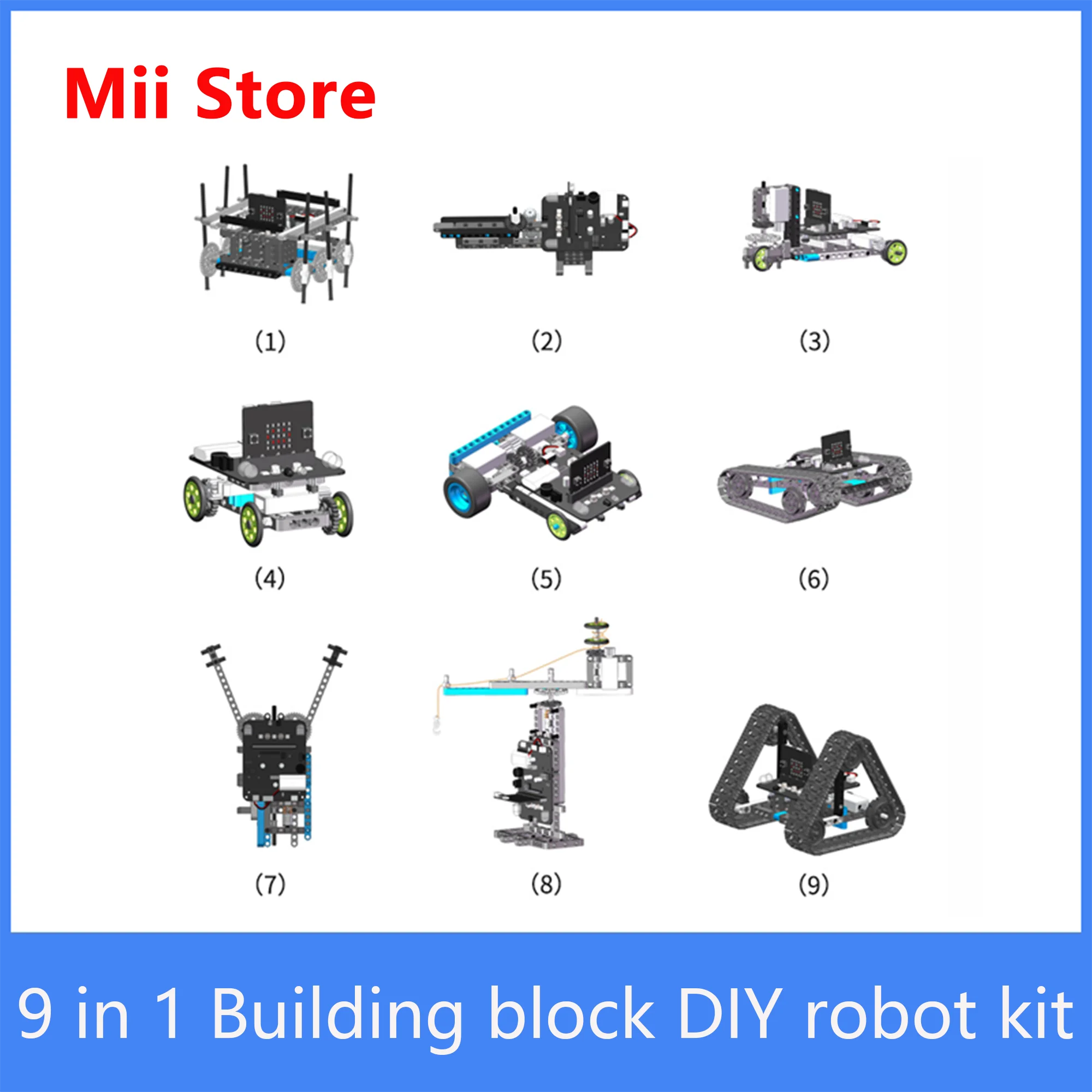 Mii Store

(1)

(2)

(3)

(4)

(5)

(6)

(7)

(8)

(9)

9 in 1 Building block DIY robot kit