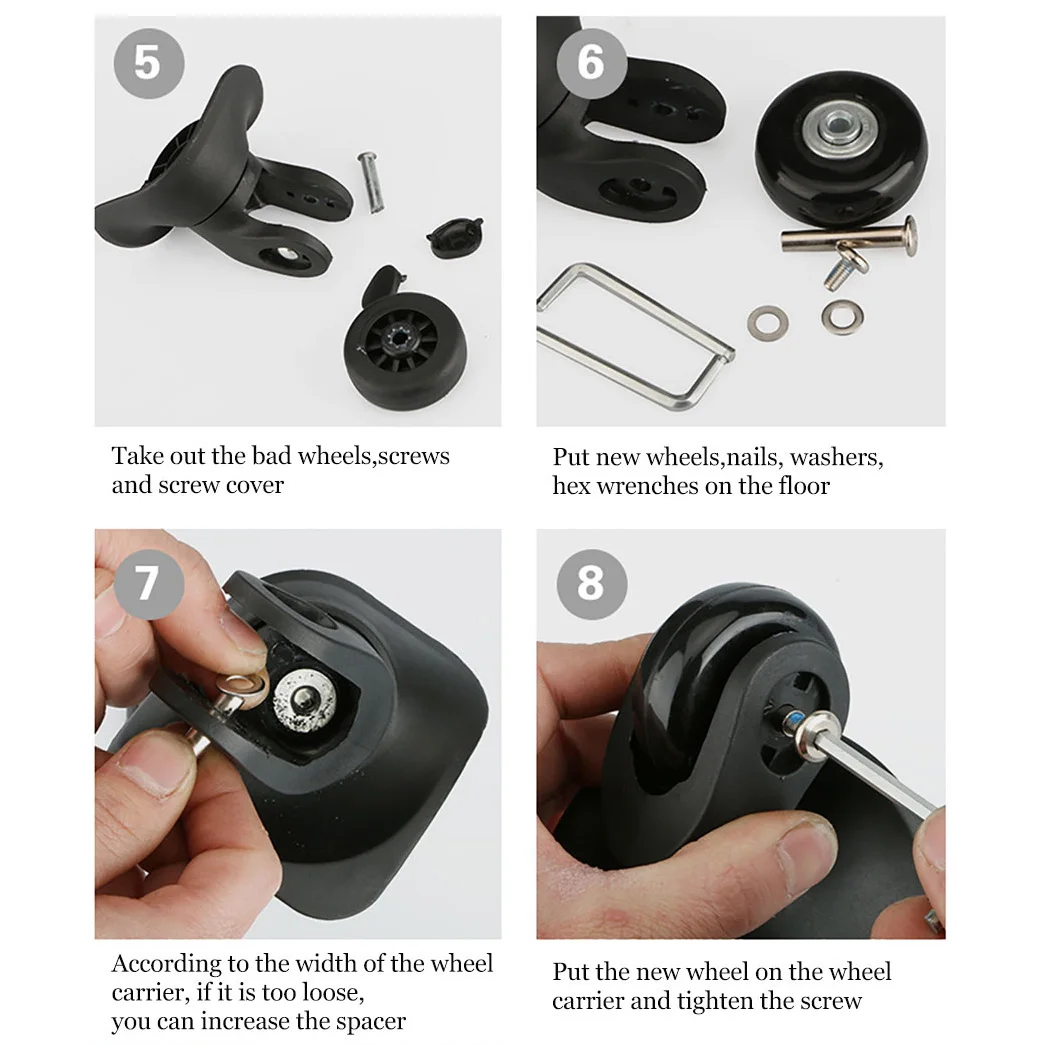 5

Take out the bad wheels,screws and screw cover

6

Put new wheels,nails, washers, hex wrenches on the floor

7

According to the width of the wheel carrier, if it is too loose, you can increase the spacer

8

Put the new wheel on the wheel carrier and tighten the screw