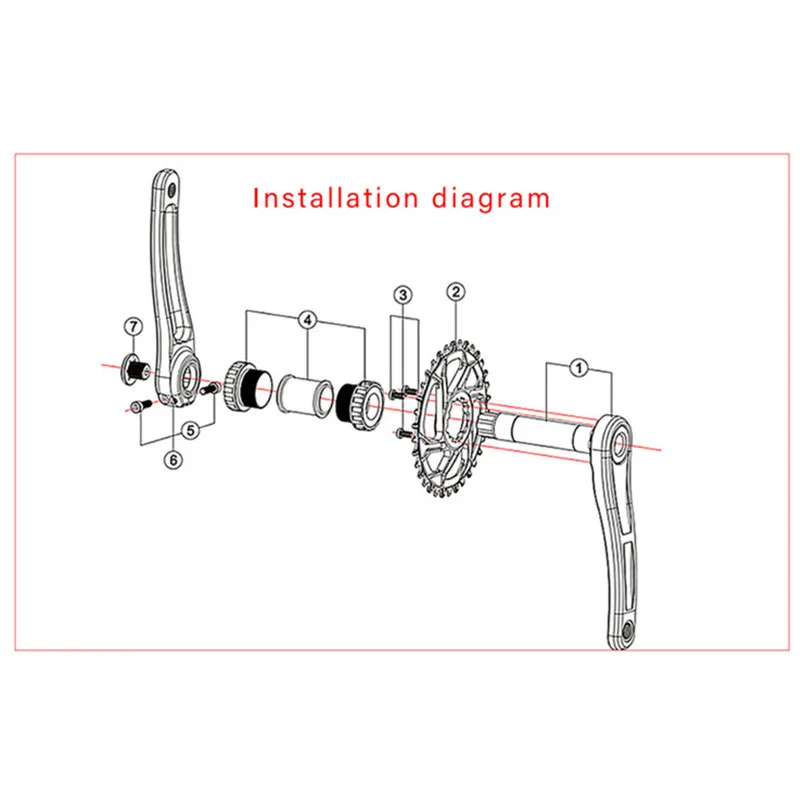 Installation diagram

7
4
3
2
1
5
6