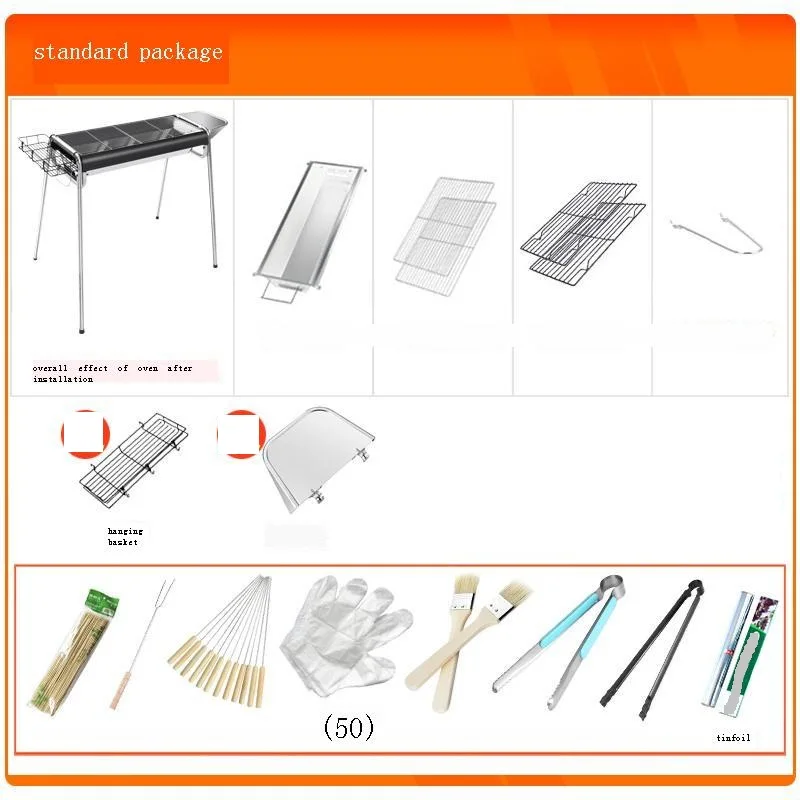 standard package

overall effect of oven after installation

hanging basket

(50)

tinfoil