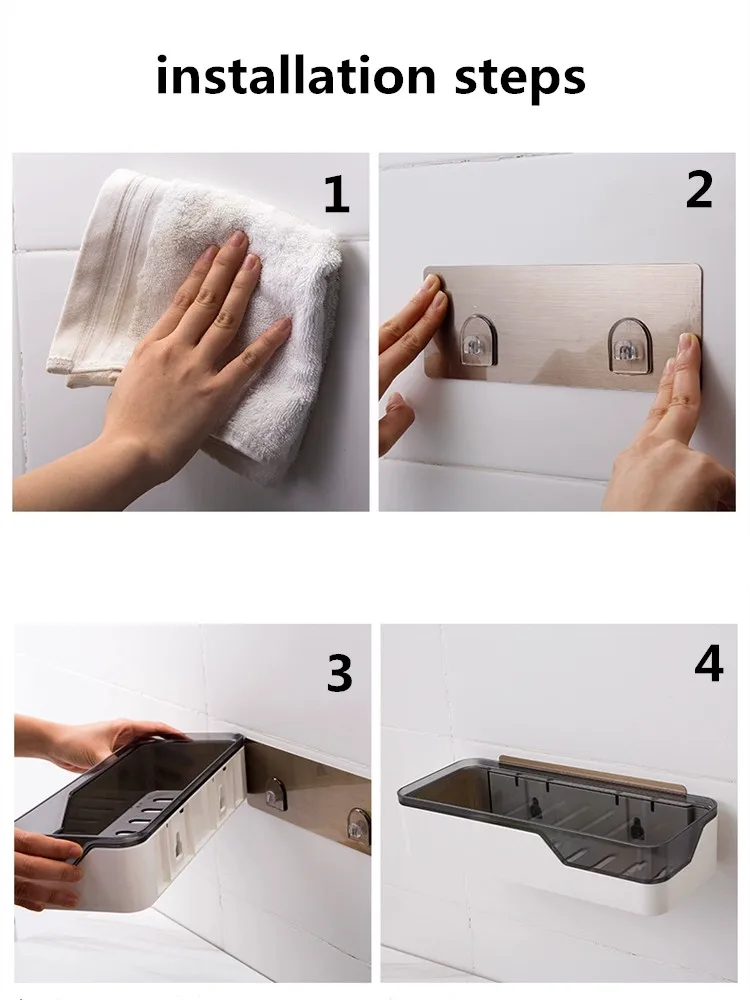 installation steps

1

2

3

4