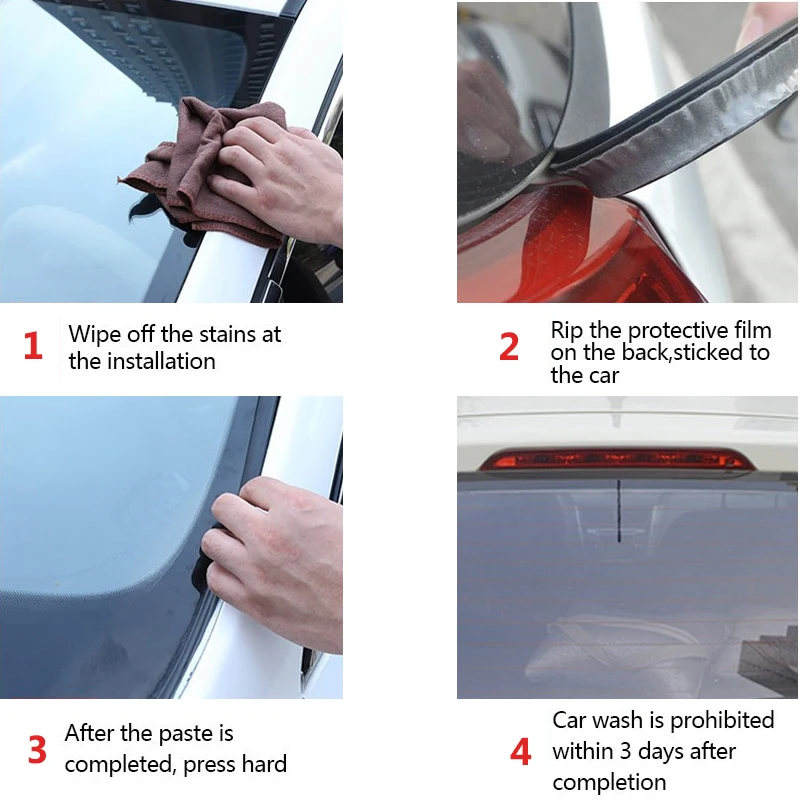 1 Wipe off the stains at the installation

2 Rip the protective film on the back,sticked to the car

3 After the paste is completed, press hard

4 Car wash is prohibited within 3 days after completion