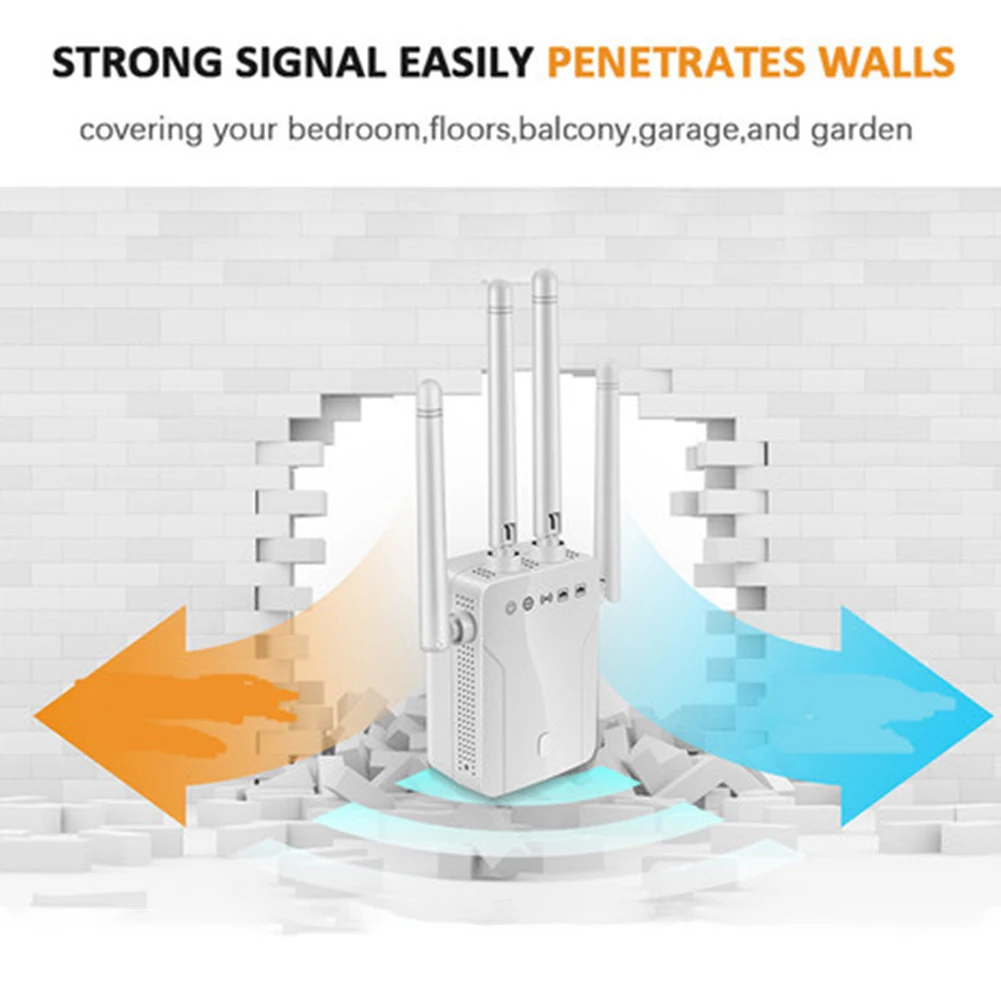 STRONG SIGNAL EASILY PENETRATES WALLS

covering your bedroom,floors,balcony,garage,and garden