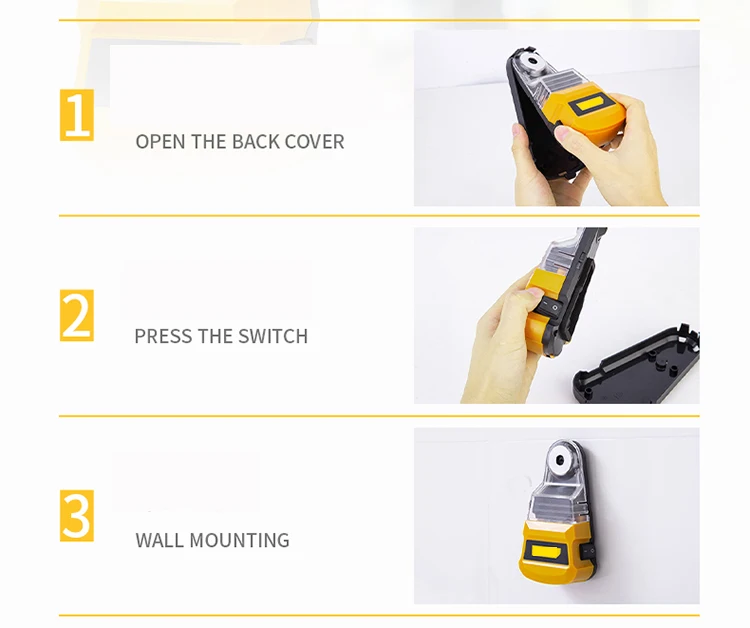 1

OPEN THE BACK COVER

2

PRESS THE SWITCH

3

WALL MOUNTING