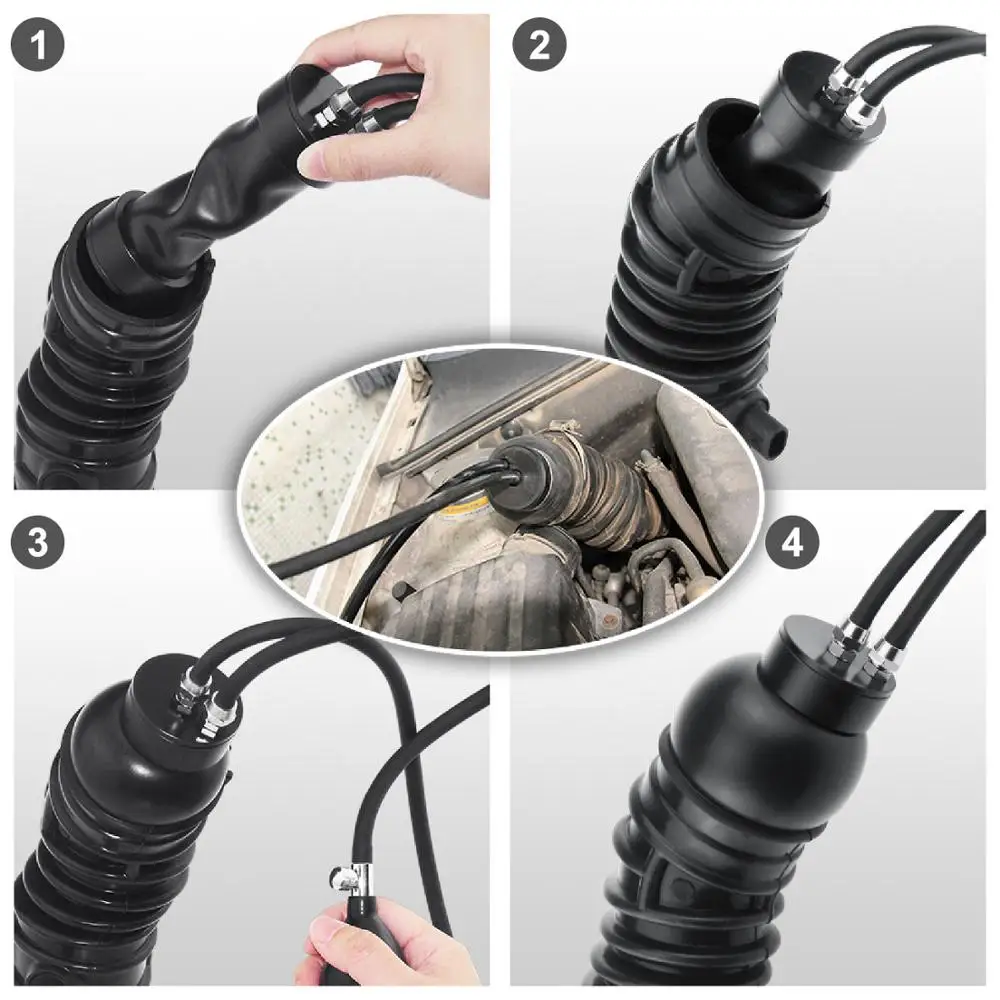 1
2
3
4