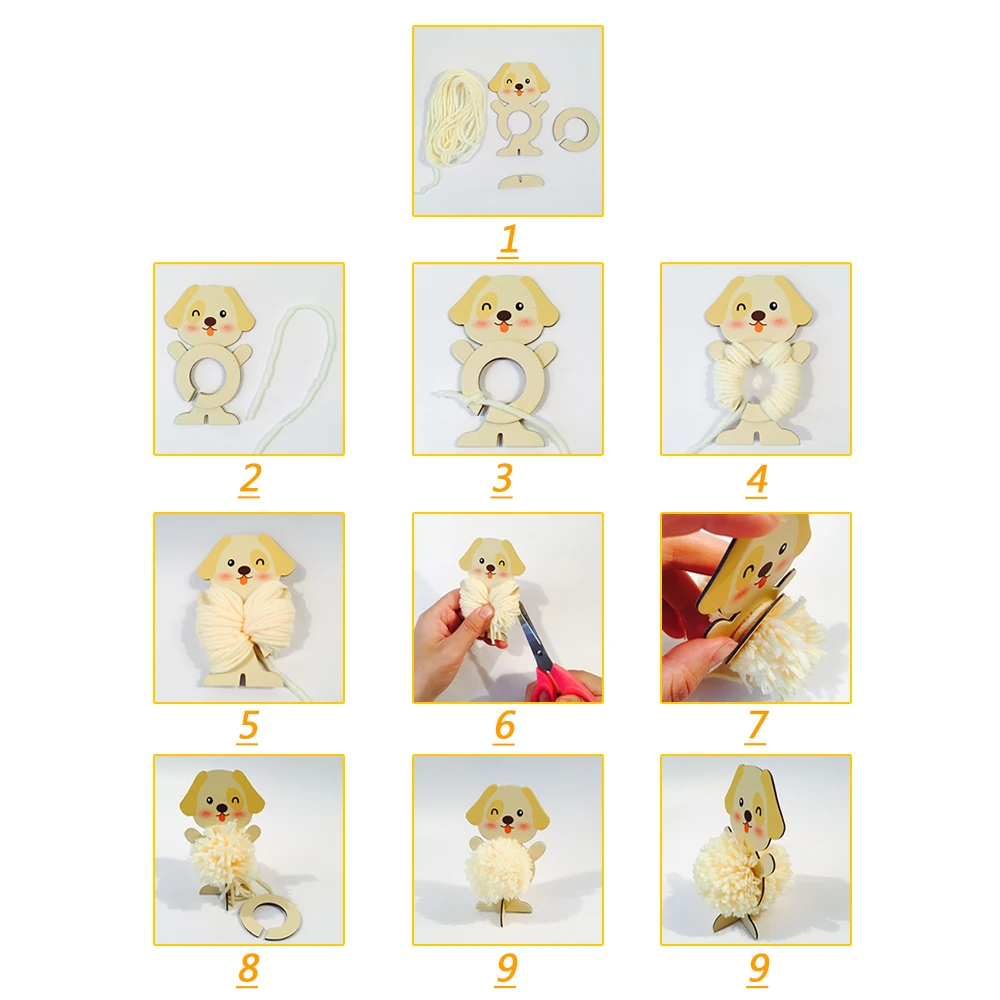 1

2

3

4

5

6

7

8

9

9