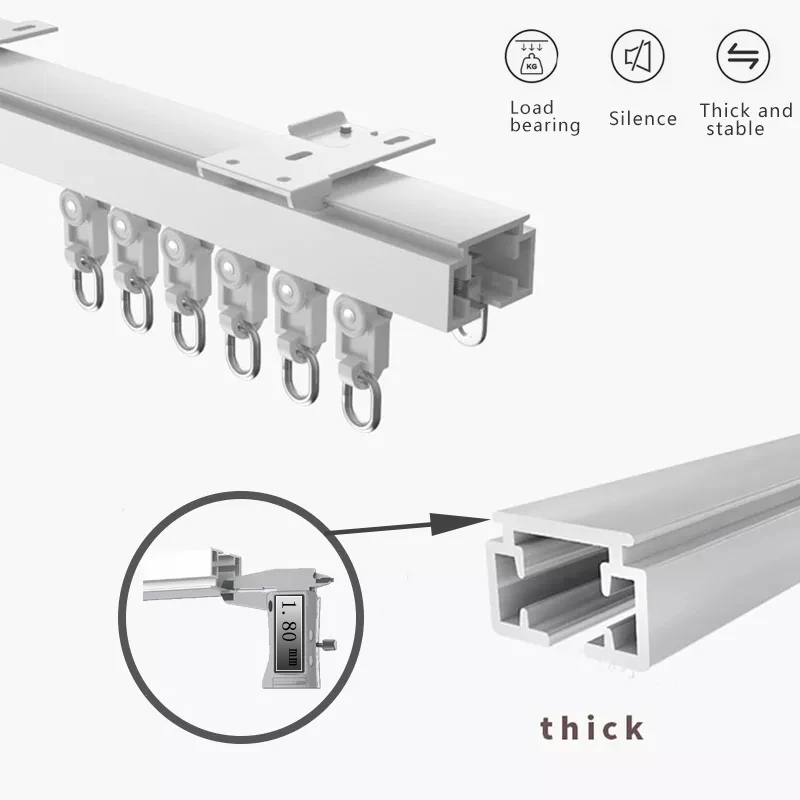 KG

Load bearing

Silence

Thick and stable

1.80 mm

thick