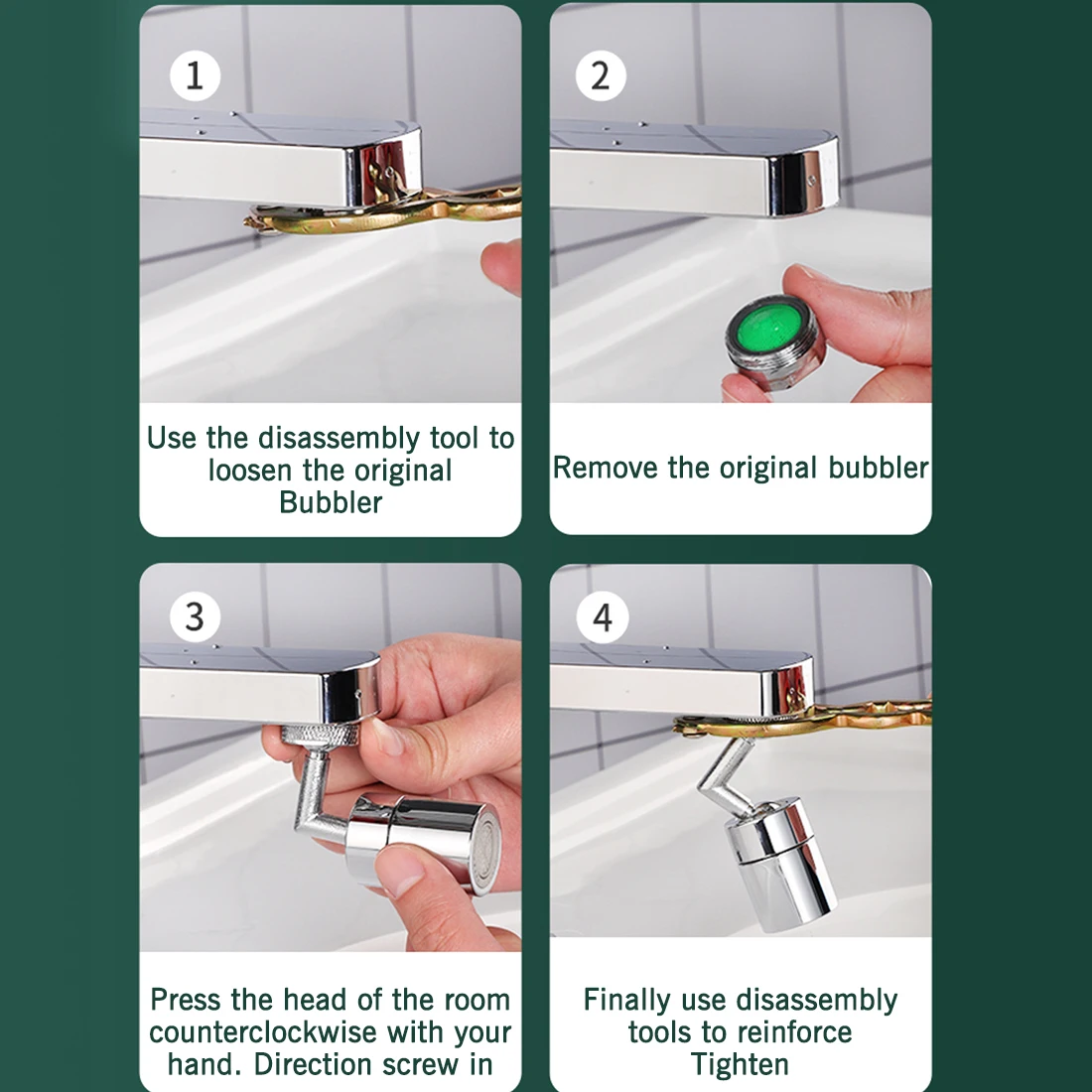 1

Use the disassembly tool to loosen the original Bubbler

2

Remove the original bubbler

3

Press the head of the room counterclockwise with your hand. Direction screw in

4

Finally use disassembly tools to reinforce Tighten