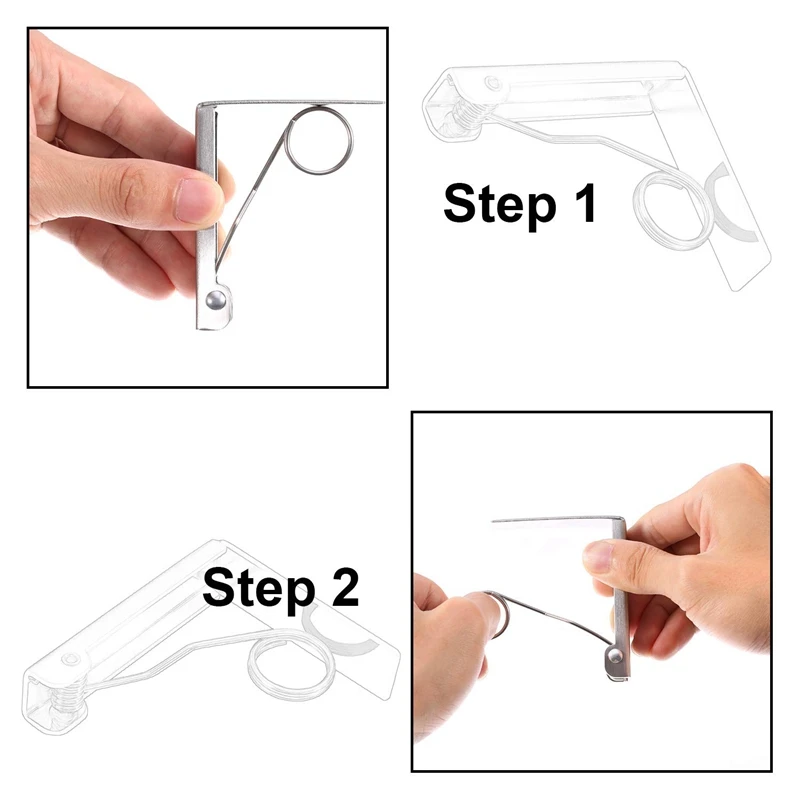 Step 1

Step 2