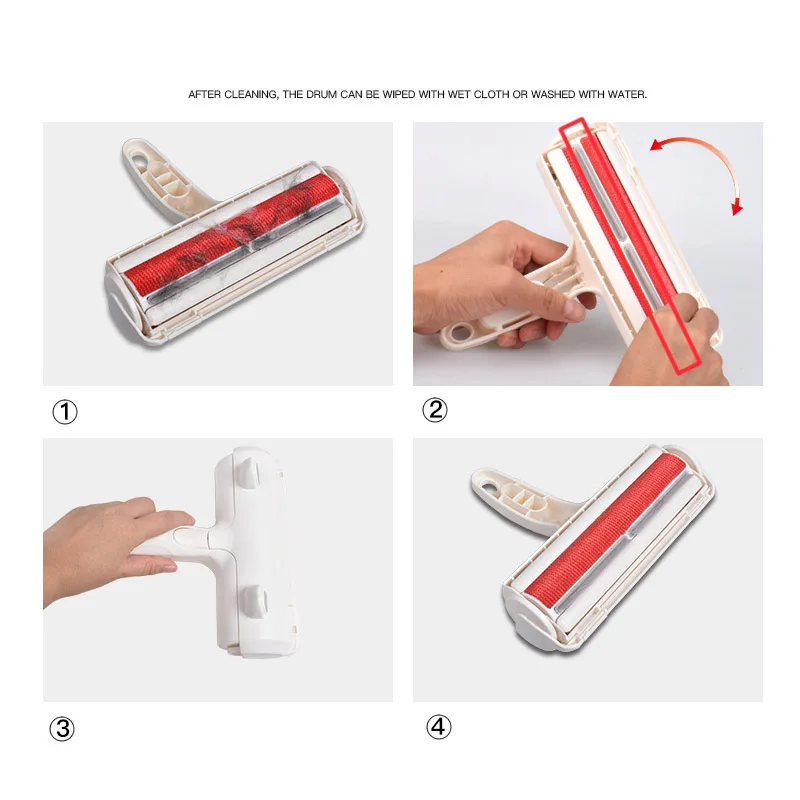 AFTER CLEANING, THE DRUM CAN BE WIPED WITH WET CLOTH OR WASHED WITH WATER.

①

②

③

④