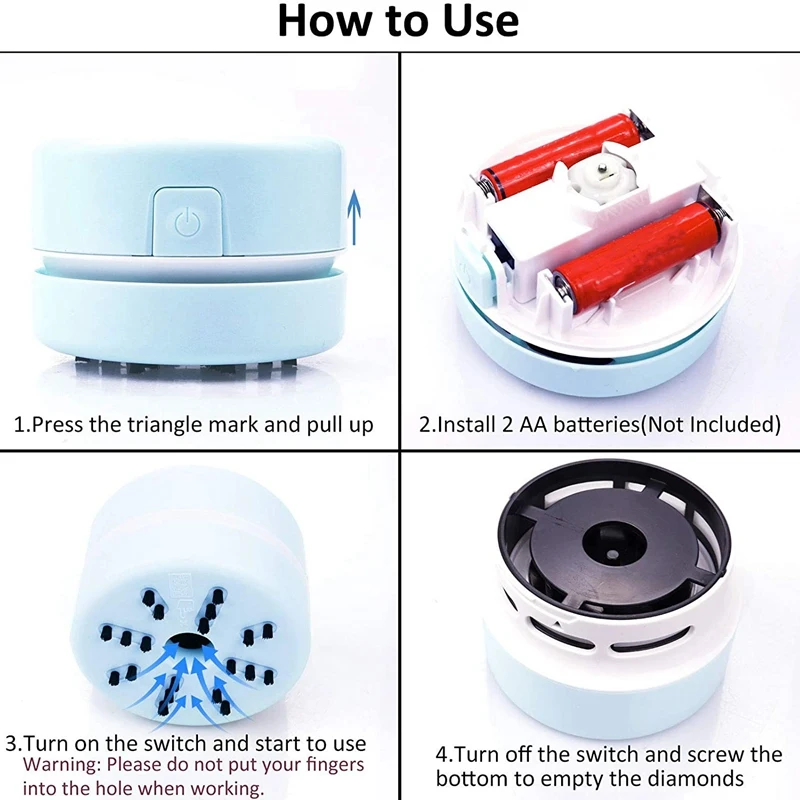 How to Use

1.Press the triangle mark and pull up

2.Install 2 AA batteries(Not Included)

3.Turn on the switch and start to use
Warning: Please do not put your fingers into the hole when working.

4.Turn off the switch and screw the bottom to empty the diamonds