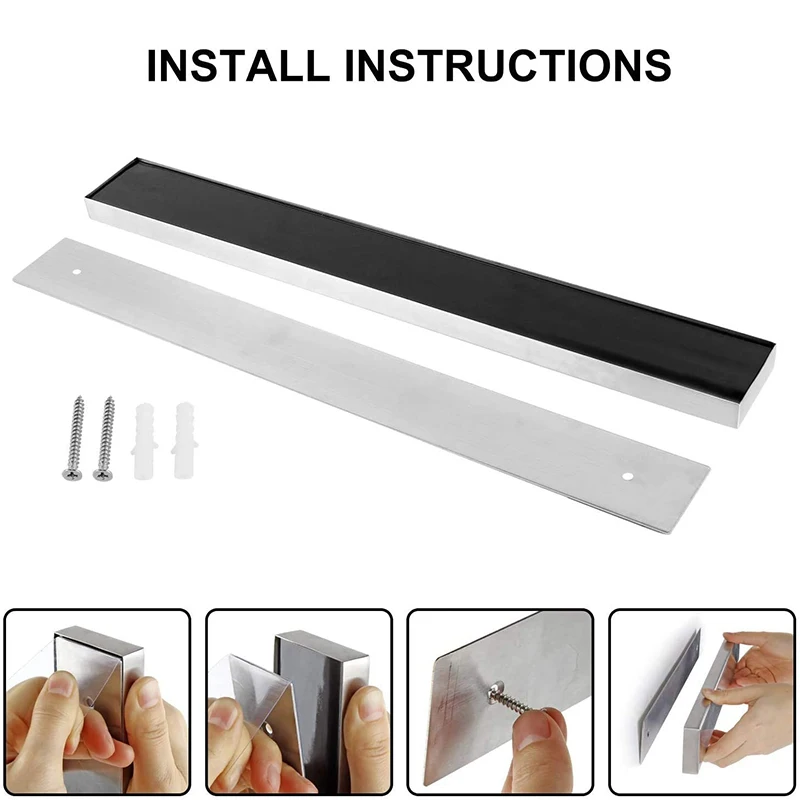 INSTALL INSTRUCTIONS