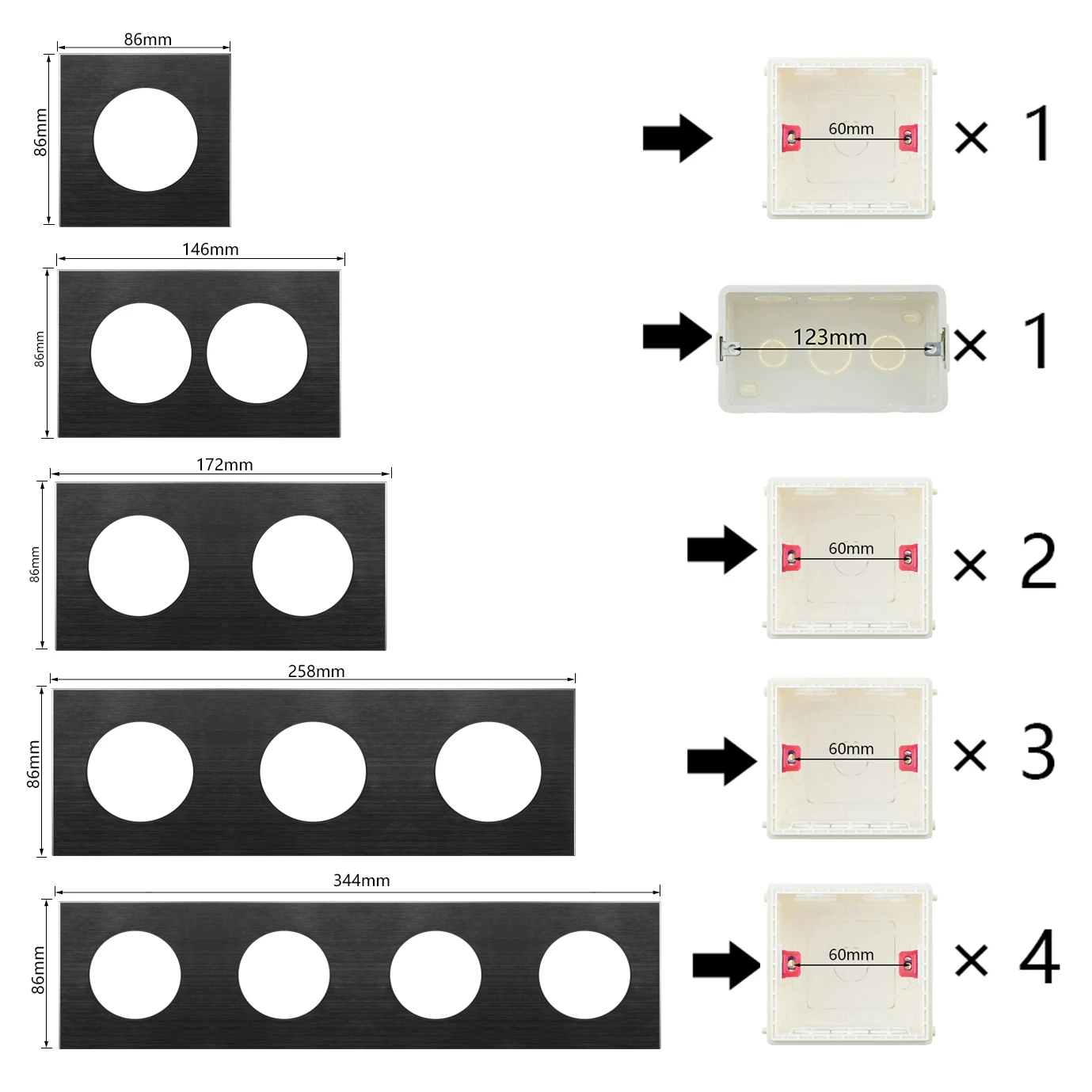 86mm
86mm
60mm
× 1

146mm
86mm
123mm
× 1

172mm
86mm
60mm
× 2

258mm
86mm
60mm
× 3

344mm
86mm
60mm
× 4