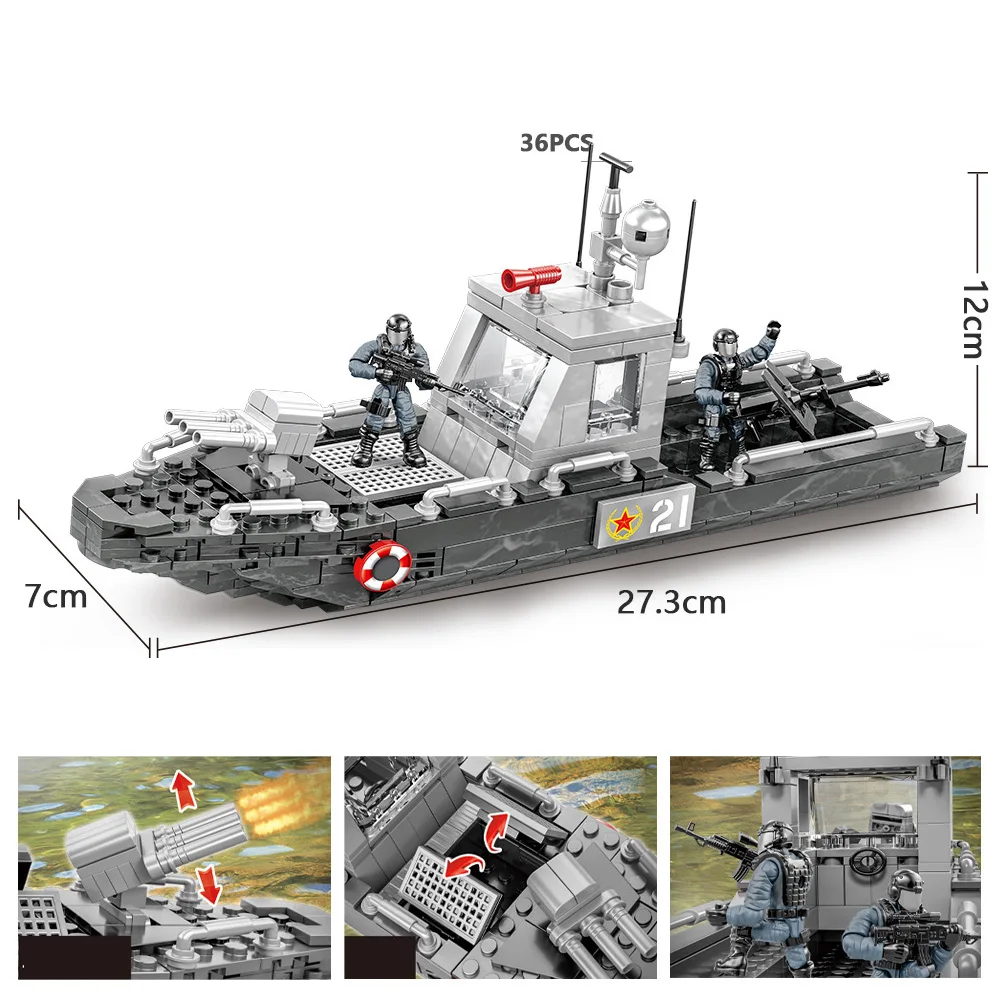 36PCS

12cm

21

7cm

27.3cm