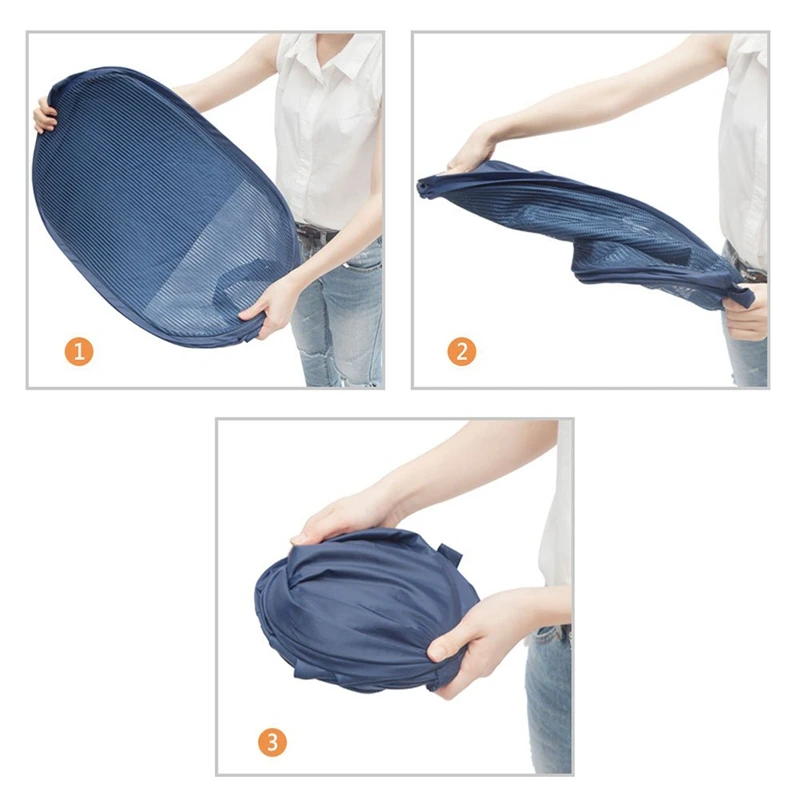 1

2

3