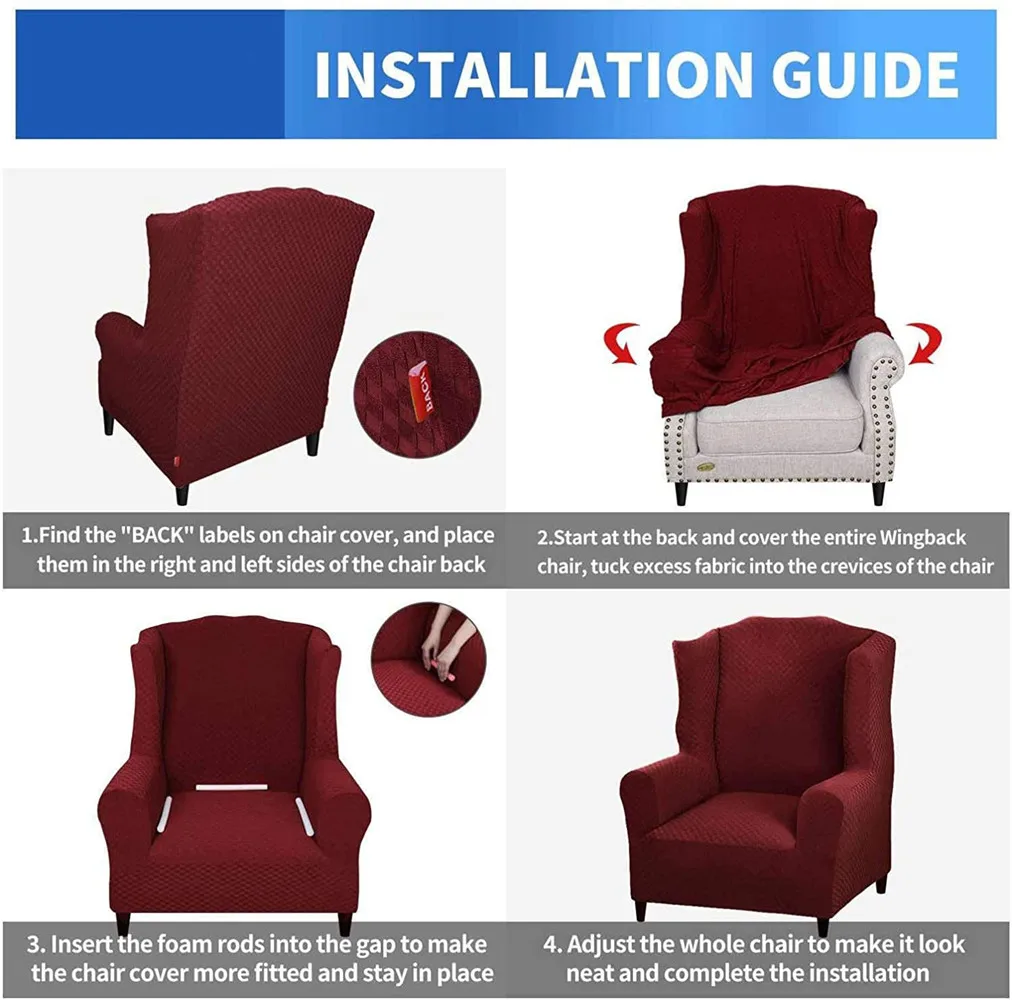 INSTALLATION GUIDE

BACK

1.Find the "BACK" labels on chair cover, and place them in the right and left sides of the chair back

2.Start at the back and cover the entire Wingback chair, tuck excess fabric into the crevices of the chair

3. Insert the foam rods into the gap to make the chair cover more fitted and stay in place

4. Adjust the whole chair to make it look neat and complete the installation