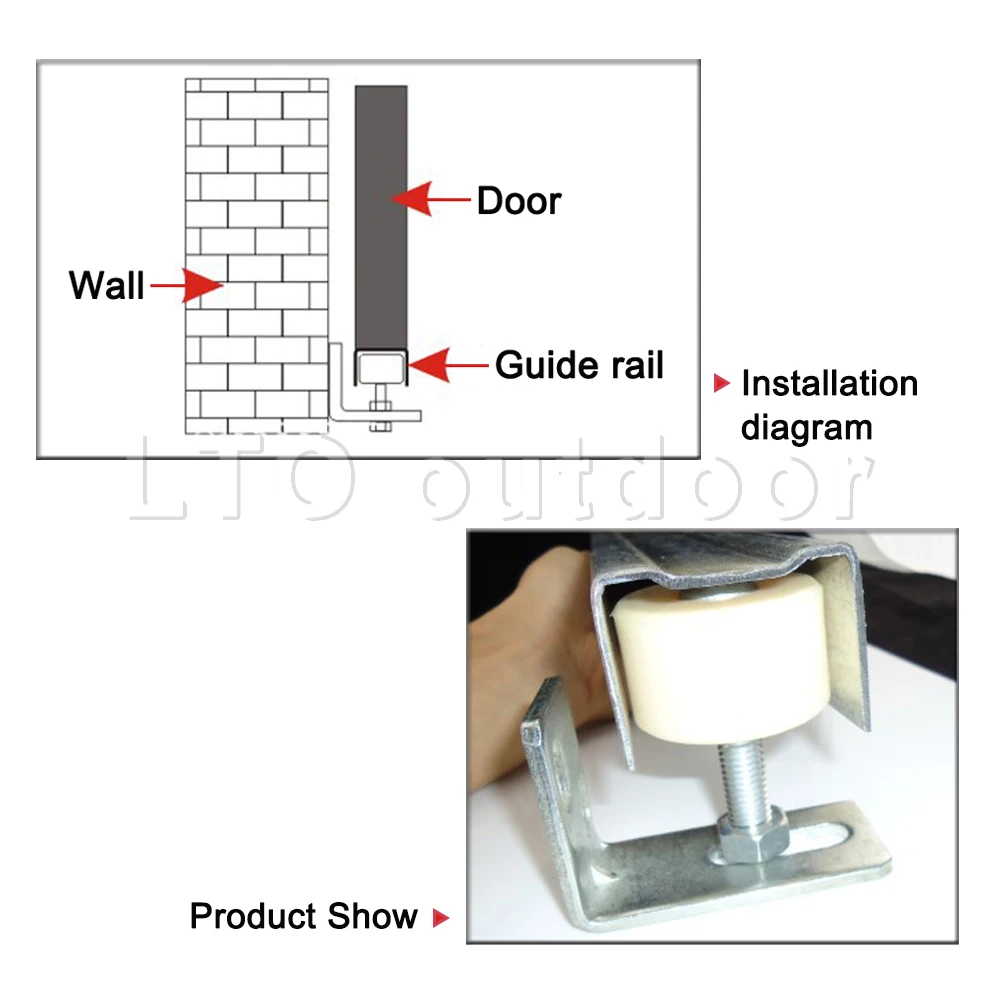 Door

Wall

Guide rail

Installation diagram

LTO outdoor

Product Show