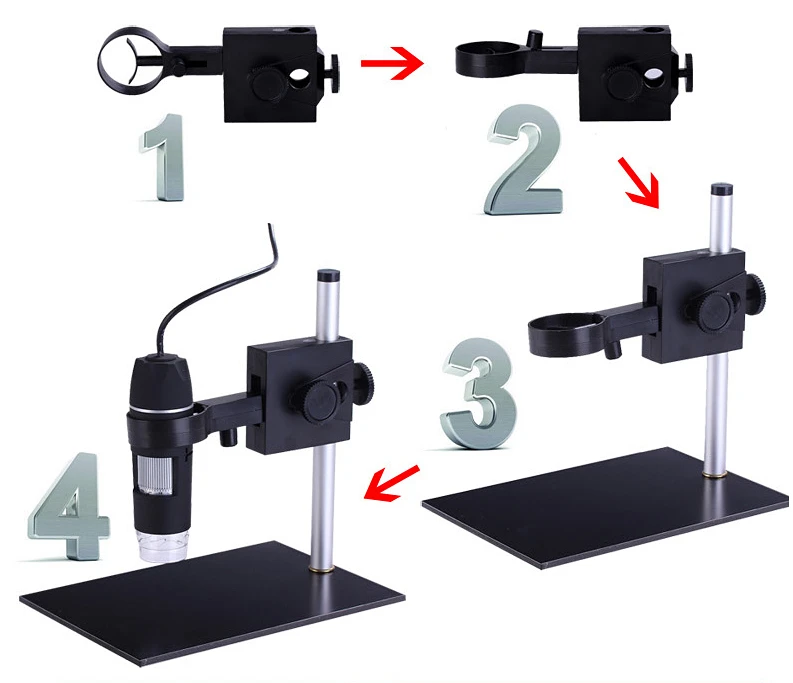 1

2

3

4