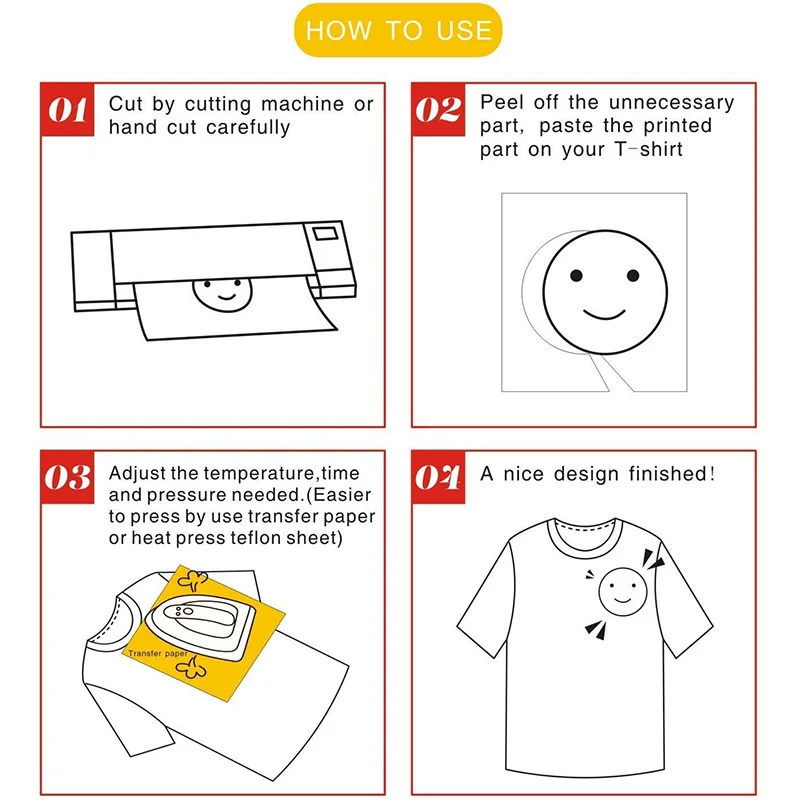 HOW TO USE

01 Cut by cutting machine or hand cut carefully

02 Peel off the unnecessary part, paste the printed part on your T-shirt

03 Adjust the temperature,time and pressure needed.(Easier to press by use transfer paper or heat press teflon sheet)

Transfer paper

04 A nice design finished!